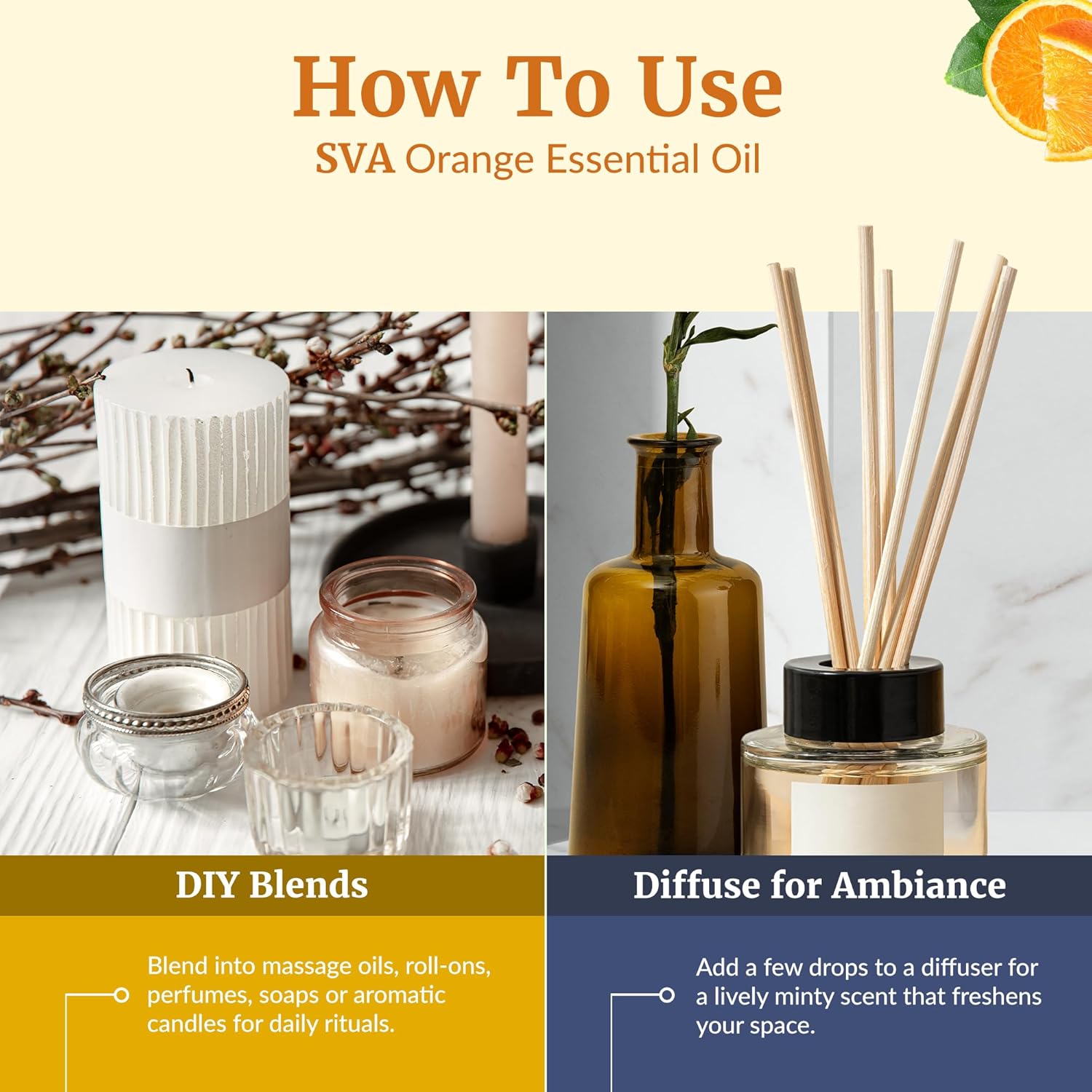 How To Use
SVA Orange Essential Oil

DIY Blends

Blend into massage oils, roll-ons, perfumes, soaps or aromatic candles for daily rituals.

Diffuse for Ambiance

Add a few drops to a diffuser for a lively minty scent that freshens your space.