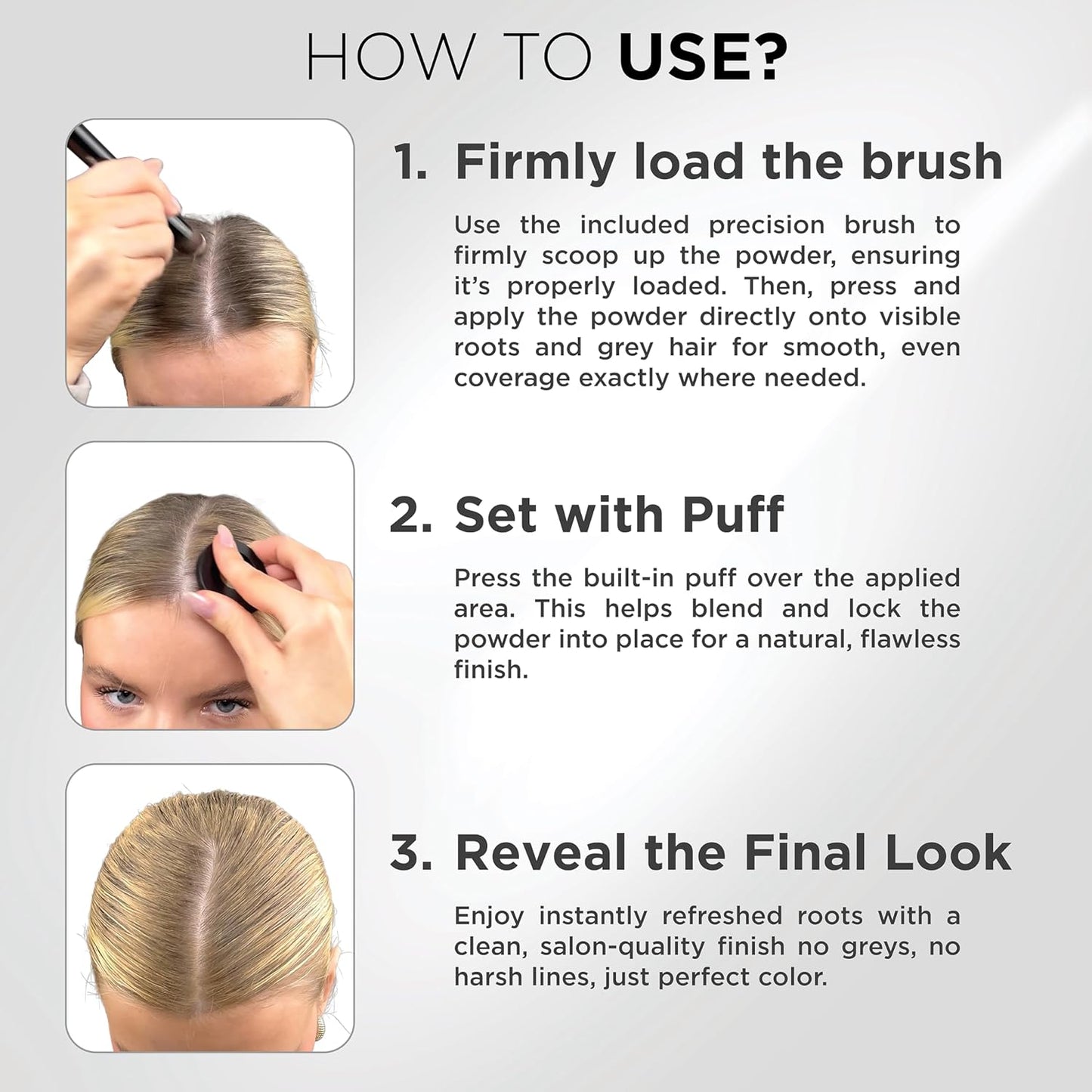 HOW TO USE?

1. Firmly load the brush

Use the included precision brush to firmly scoop up the powder, ensuring it's properly loaded. Then, press and apply the powder directly onto visible roots and grey hair for smooth, even coverage exactly where needed.

2. Set with Puff

Press the built-in puff over the applied area. This helps blend and lock the powder into place for a natural, flawless finish.

3. Reveal the Final Look

Enjoy instantly refreshed roots with a clean, salon-quality finish no greys, no harsh lines, just perfect color.