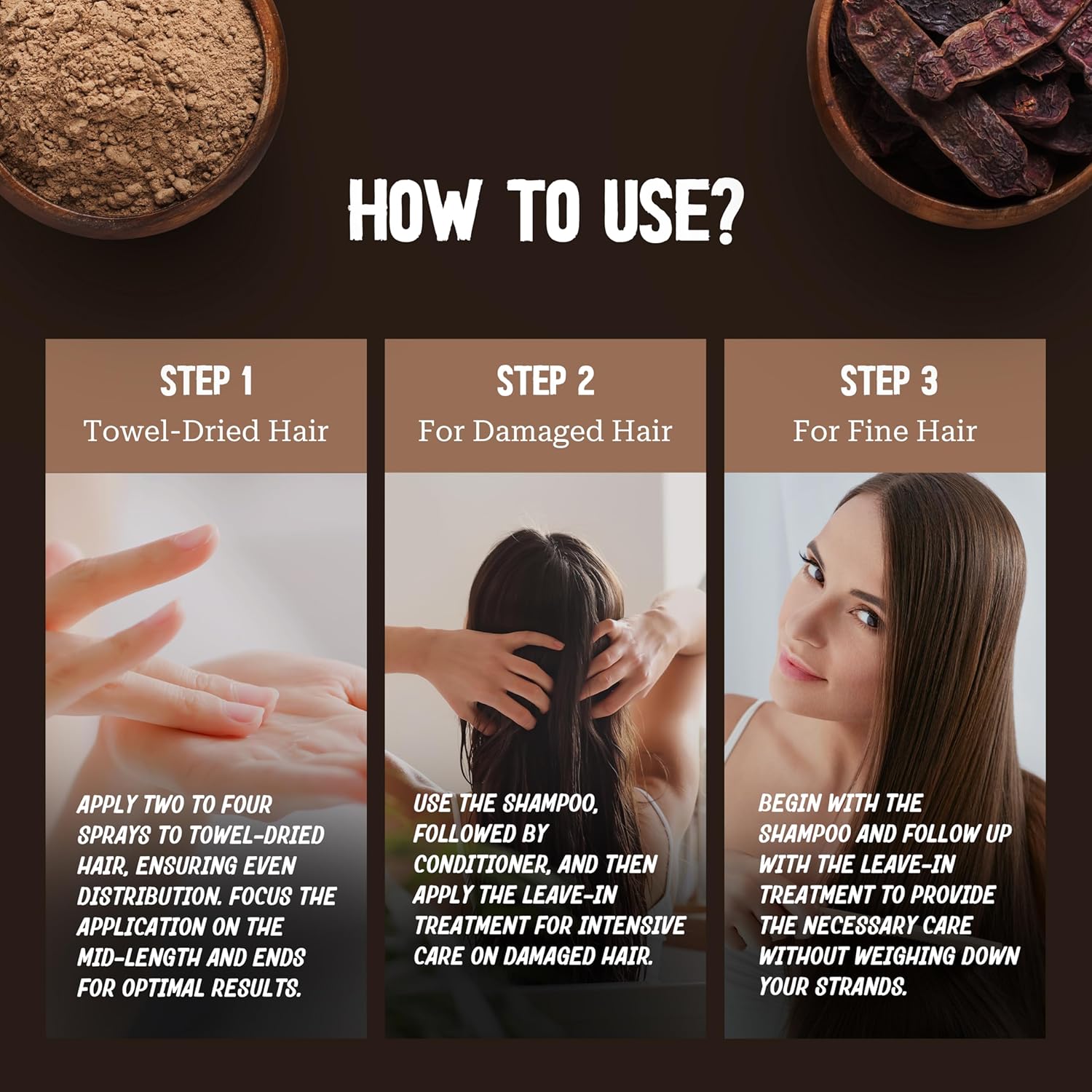 HOW TO USE?

STEP 1
Towel-Dried Hair

APPLY TWO TO FOUR SPRAYS TO TOWEL-DRIED HAIR, ENSURING EVEN DISTRIBUTION. FOCUS THE APPLICATION ON THE MID-LENGTH AND ENDS FOR OPTIMAL RESULTS.

STEP 2
For Damaged Hair

USE THE SHAMPOO, FOLLOWED BY CONDITIONER, AND THEN APPLY THE LEAVE-IN TREATMENT FOR INTENSIVE CARE ON DAMAGED HAIR.

STEP 3
For Fine Hair

BEGIN WITH THE SHAMPOO AND FOLLOW UP WITH THE LEAVE-IN TREATMENT TO PROVIDE THE NECESSARY CARE WITHOUT WEIGHING DOWN YOUR STRANDS.