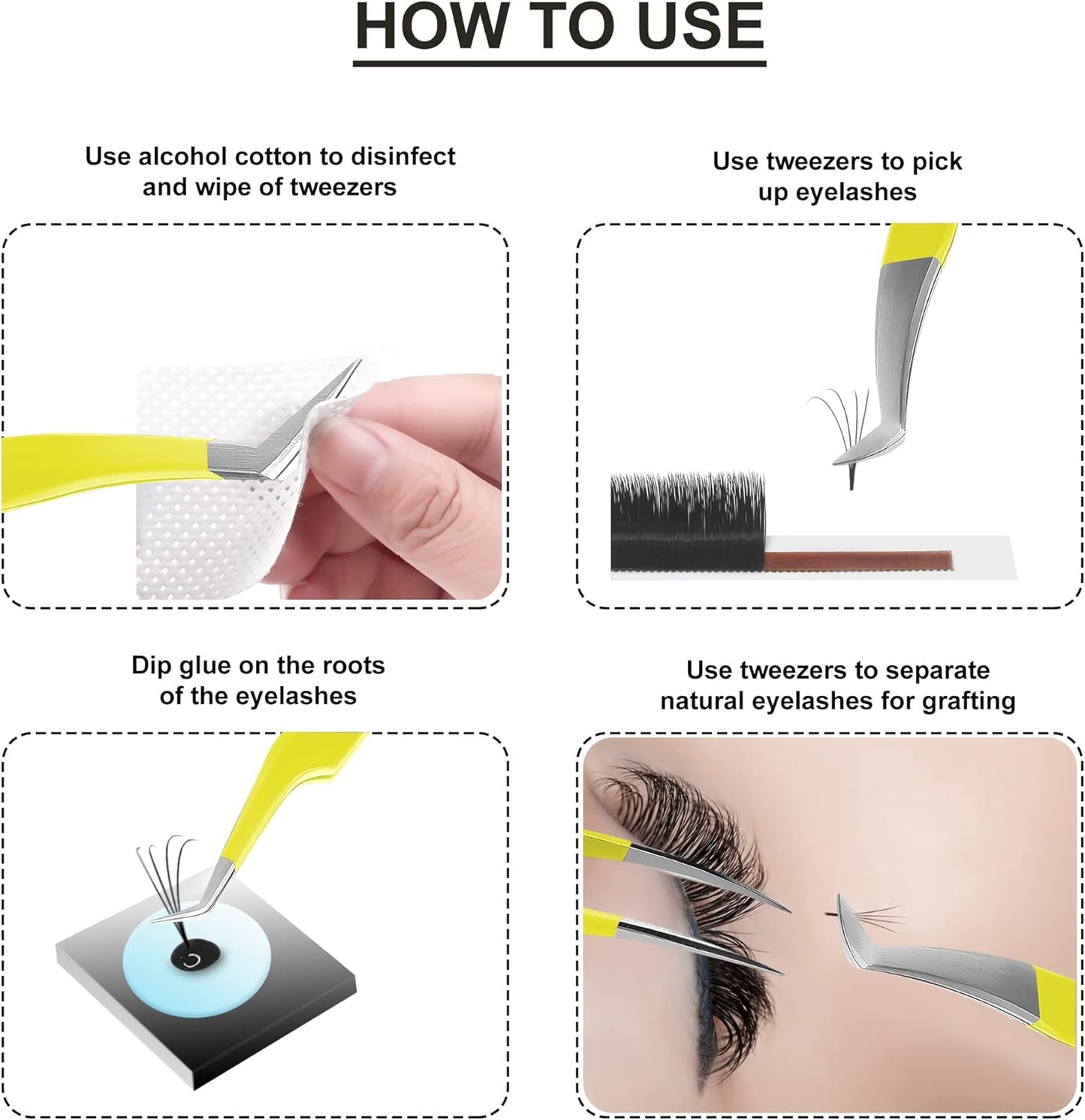 HOW TO USE

Use alcohol cotton to disinfect and wipe of tweezers

Use tweezers to pick up eyelashes

Dip glue on the roots of the eyelashes

Use tweezers to separate natural eyelashes for grafting