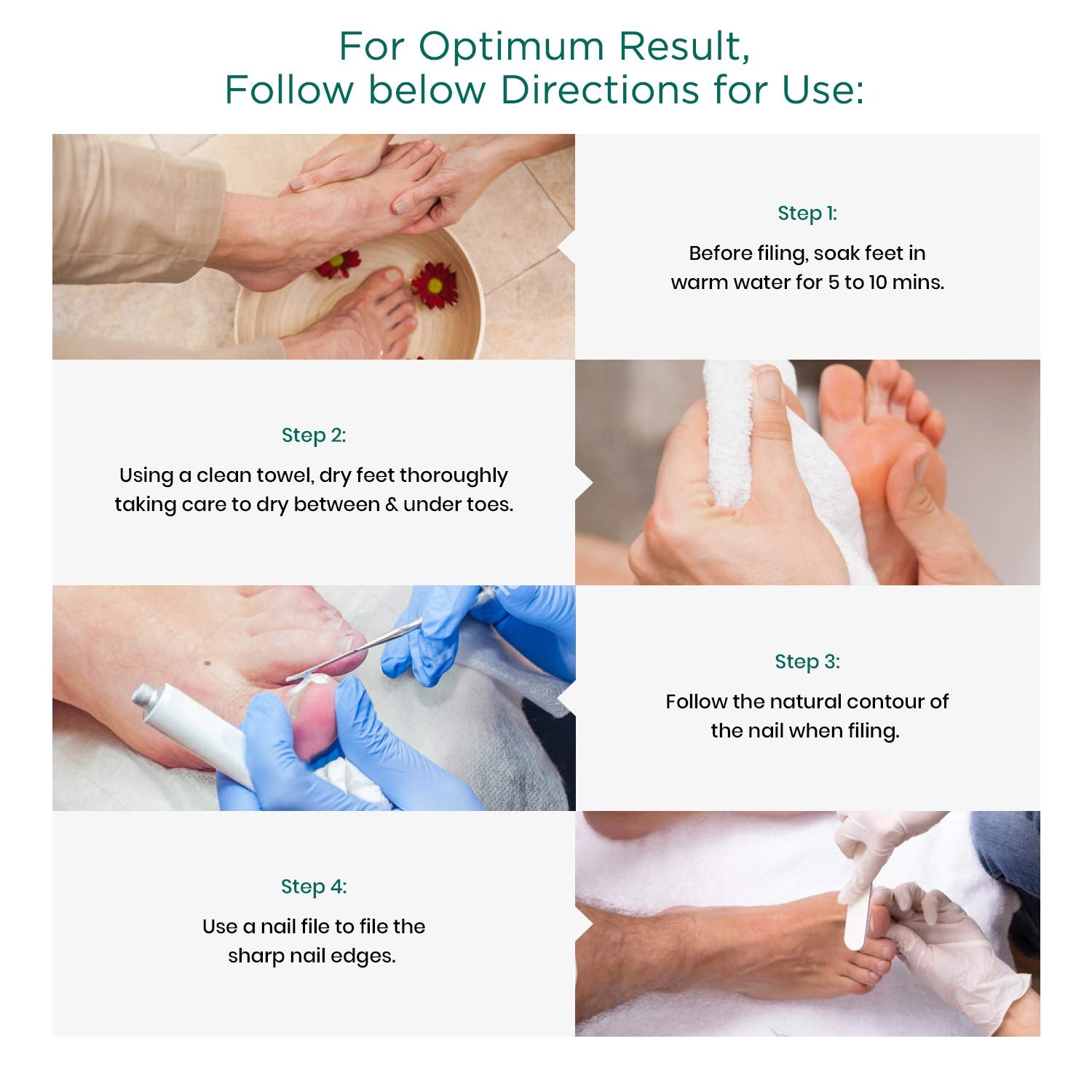 For Optimum Result,
Follow below Directions for Use:

Step 1:
Before filing, soak feet in warm water for 5 to 10 mins.

Step 2:
Using a clean towel, dry feet thoroughly taking care to dry between & under toes.

Step 3:
Follow the natural contour of the nail when filing.

Step 4:
Use a nail file to file the sharp nail edges.