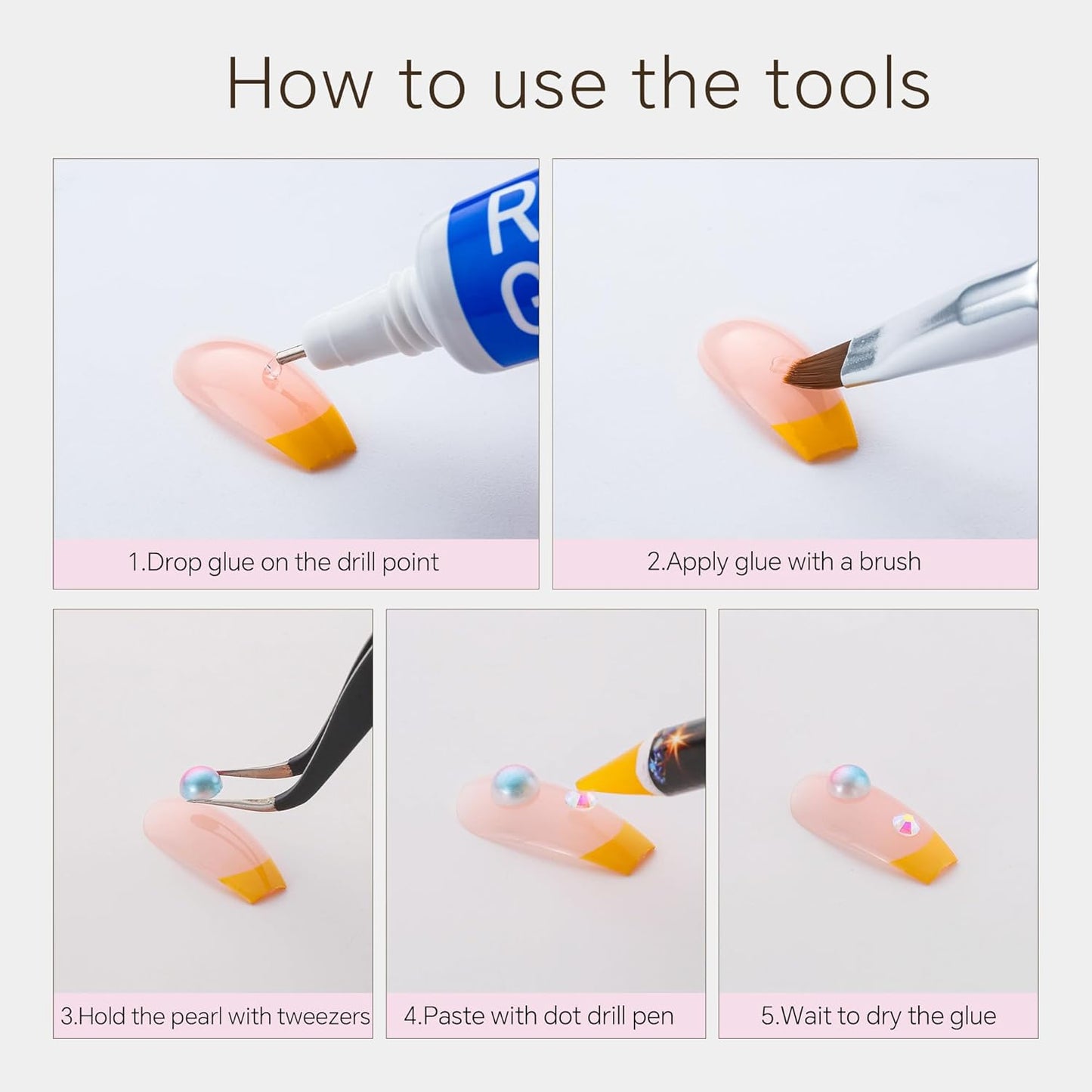 How to use the tools

R
G

1.Drop glue on the drill point

2.Apply glue with a brush

3.Hold the pearl with tweezers

4.Paste with dot drill pen

5.Wait to dry the glue