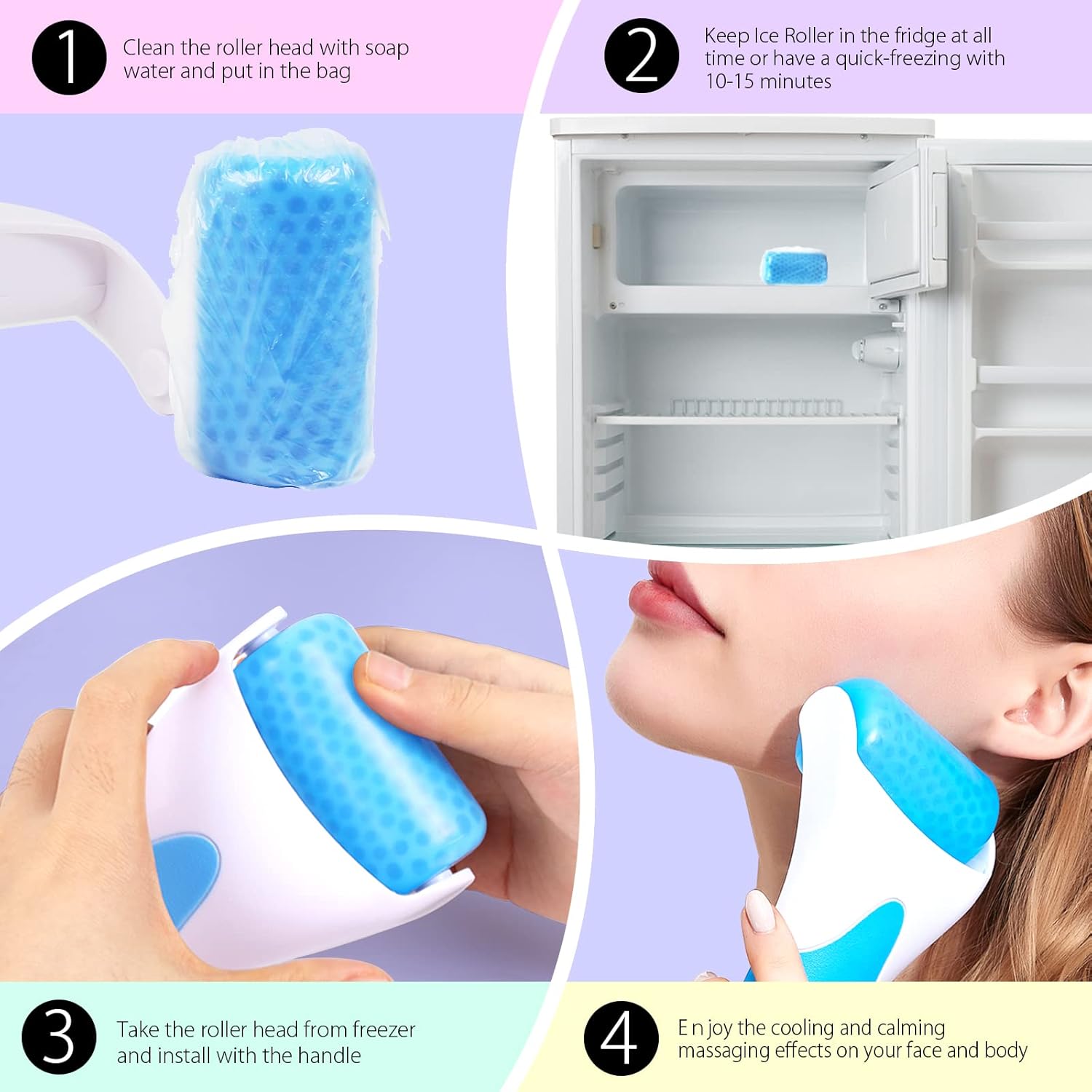 1 Clean the roller head with soap water and put in the bag

2 Keep Ice Roller in the fridge at all time or have a quick-freezing with 10-15 minutes

3 Take the roller head from freezer and install with the handle

4 E n joy the cooling and calming massaging effects on your face and body