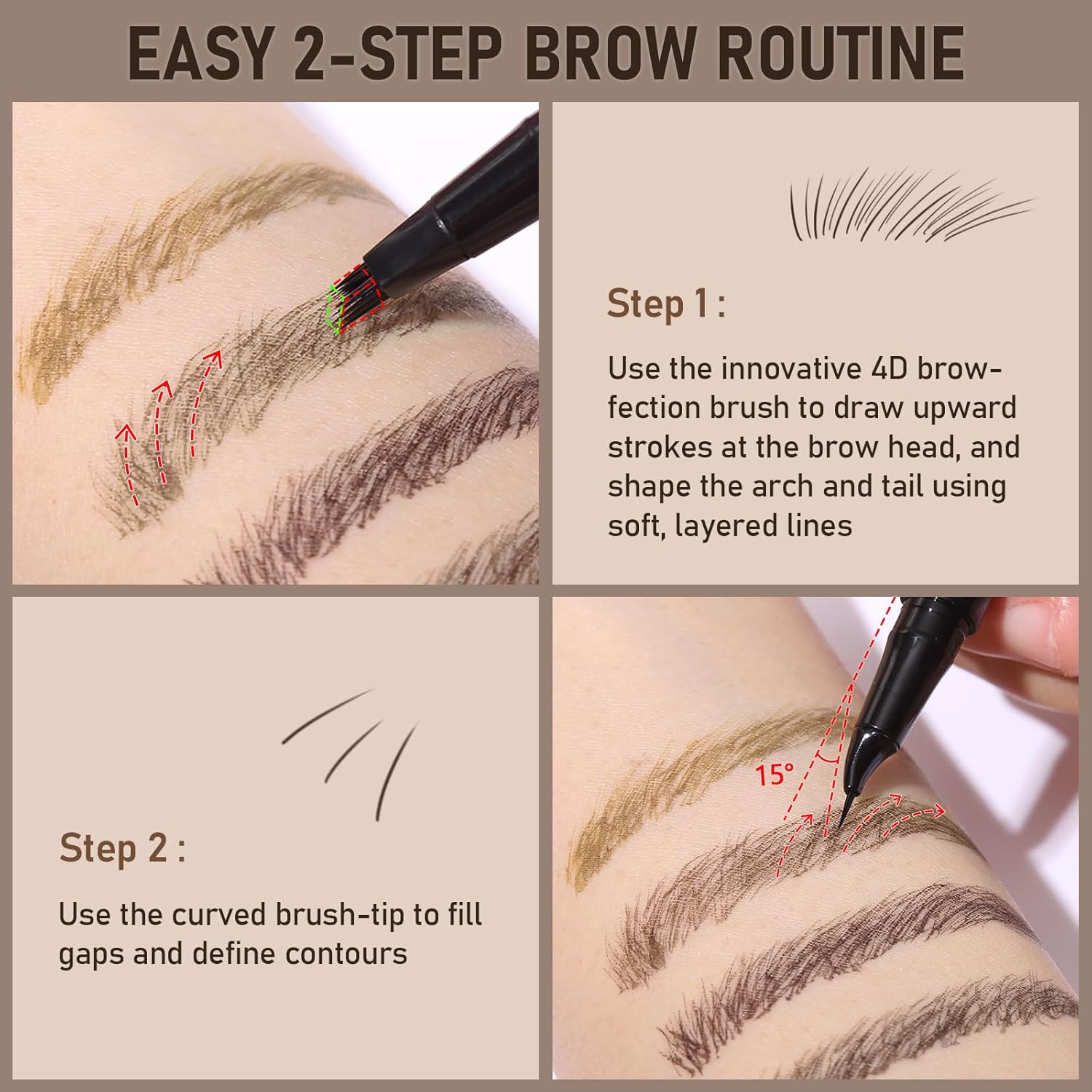 EASY 2-STEP BROW ROUTINE

Step 1 :

Use the innovative 4D brow-fection brush to draw upward strokes at the brow head, and shape the arch and tail using soft, layered lines

Step 2 :

Use the curved brush-tip to fill gaps and define contours

15°