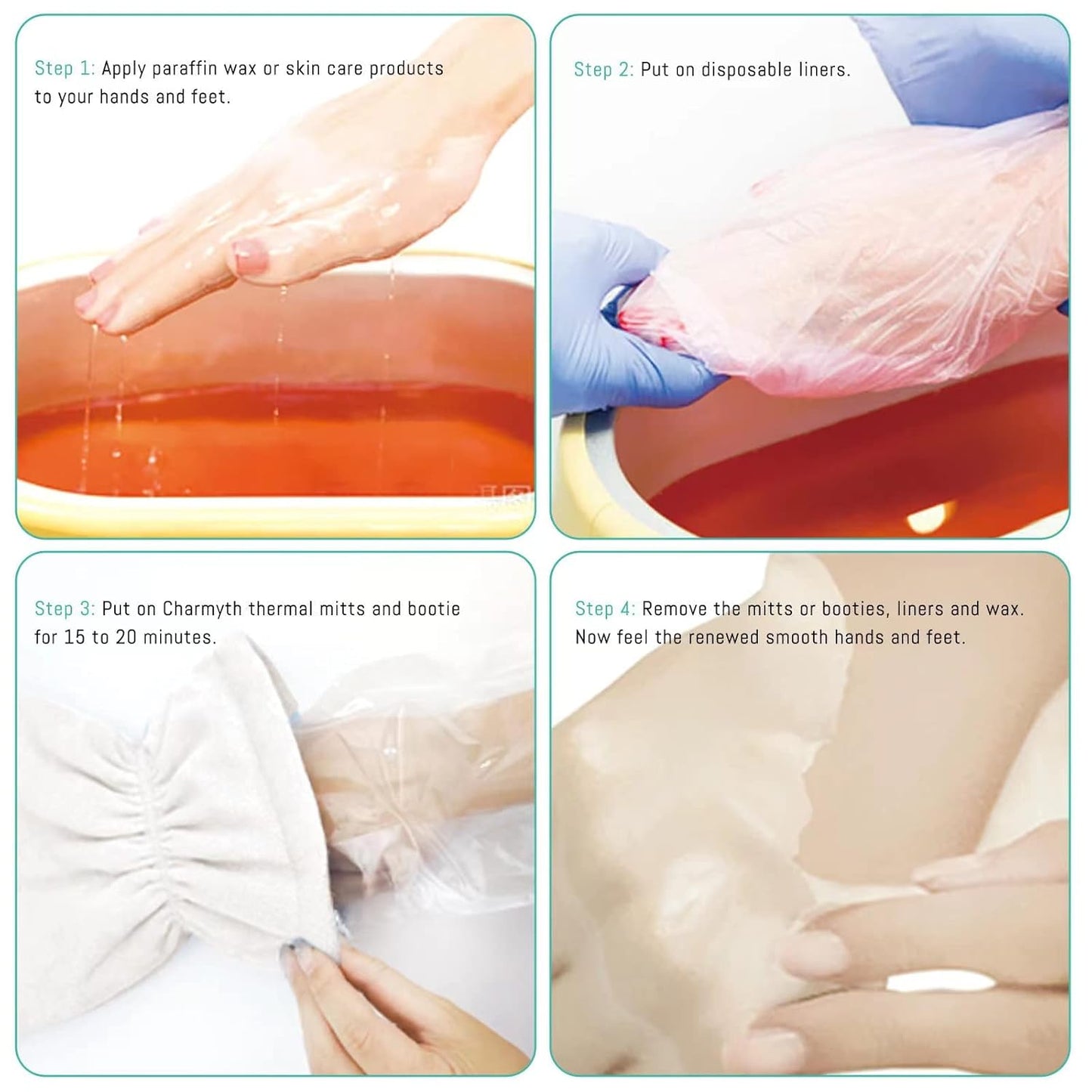 Step 1: Apply paraffin wax or skin care products to your hands and feet.

Step 2: Put on disposable liners.

Step 3: Put on Charmyth thermal mitts and bootie for 15 to 20 minutes.

Step 4: Remove the mitts or booties, liners and wax. Now feel the renewed smooth hands and feet.