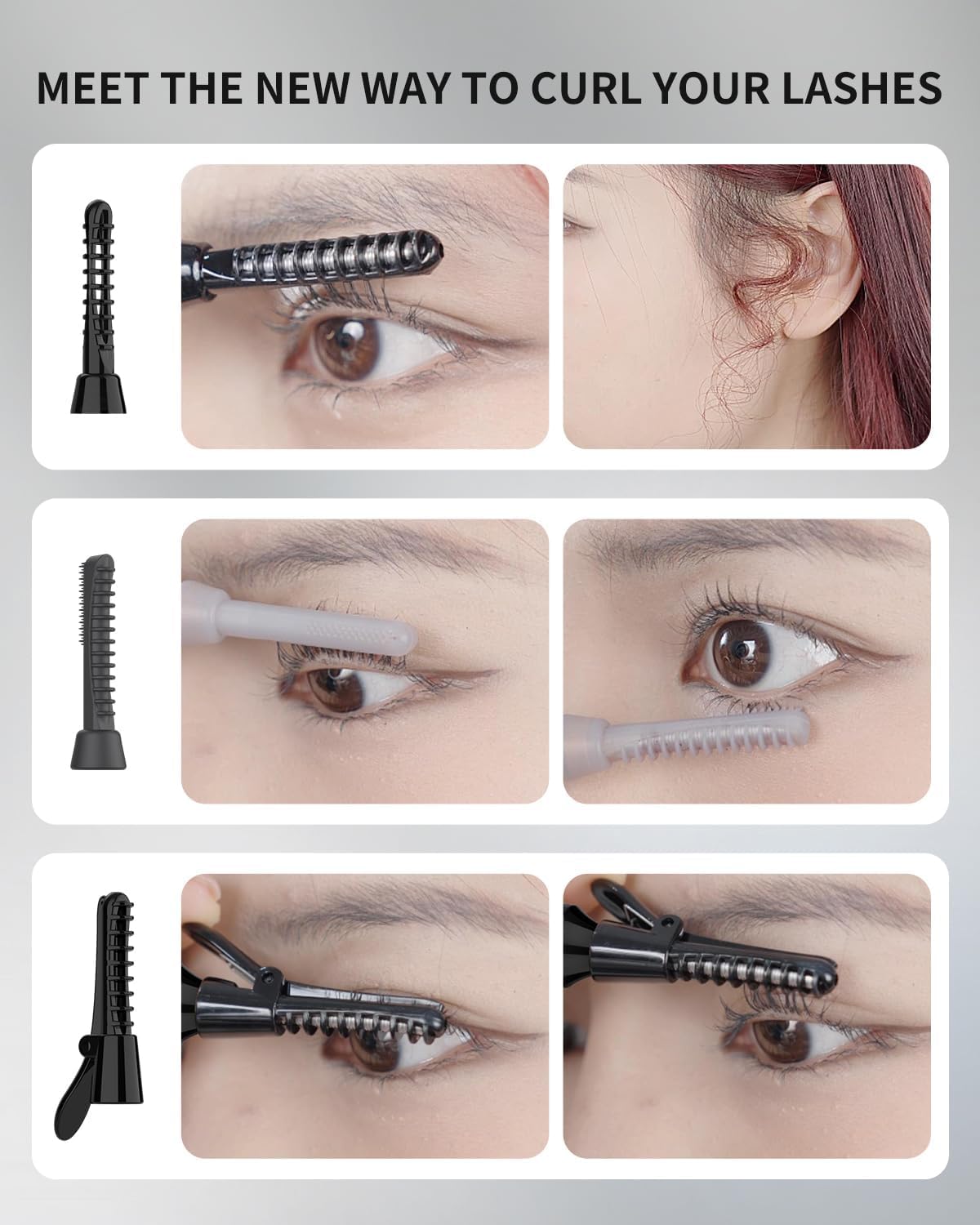 MEET THE NEW WAY TO CURL YOUR LASHES