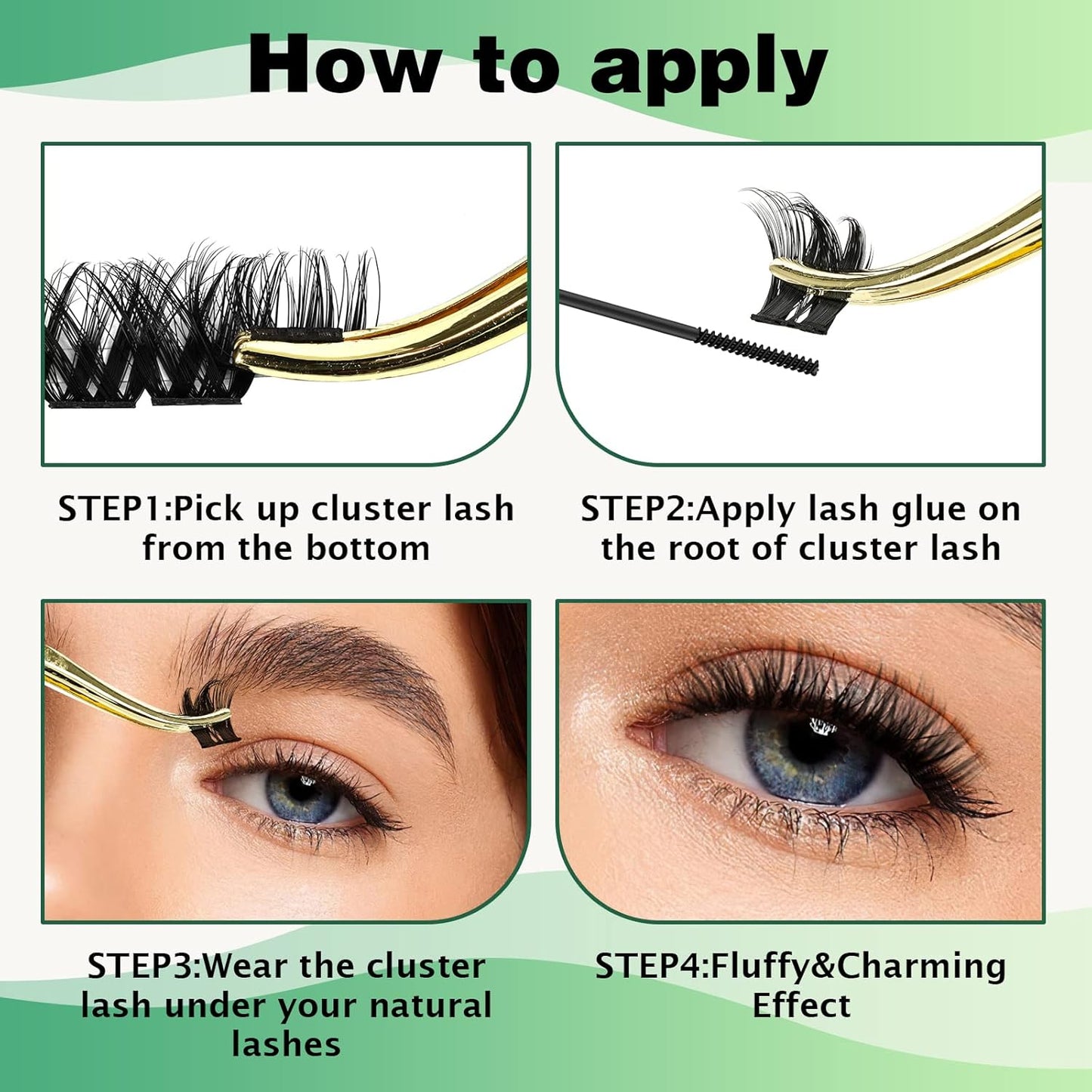 How to apply

STEP1:Pick up cluster lash from the bottom

STEP2:Apply lash glue on the root of cluster lash

STEP3:Wear the cluster lash under your natural lashes

STEP4:Fluffy&Charming Effect