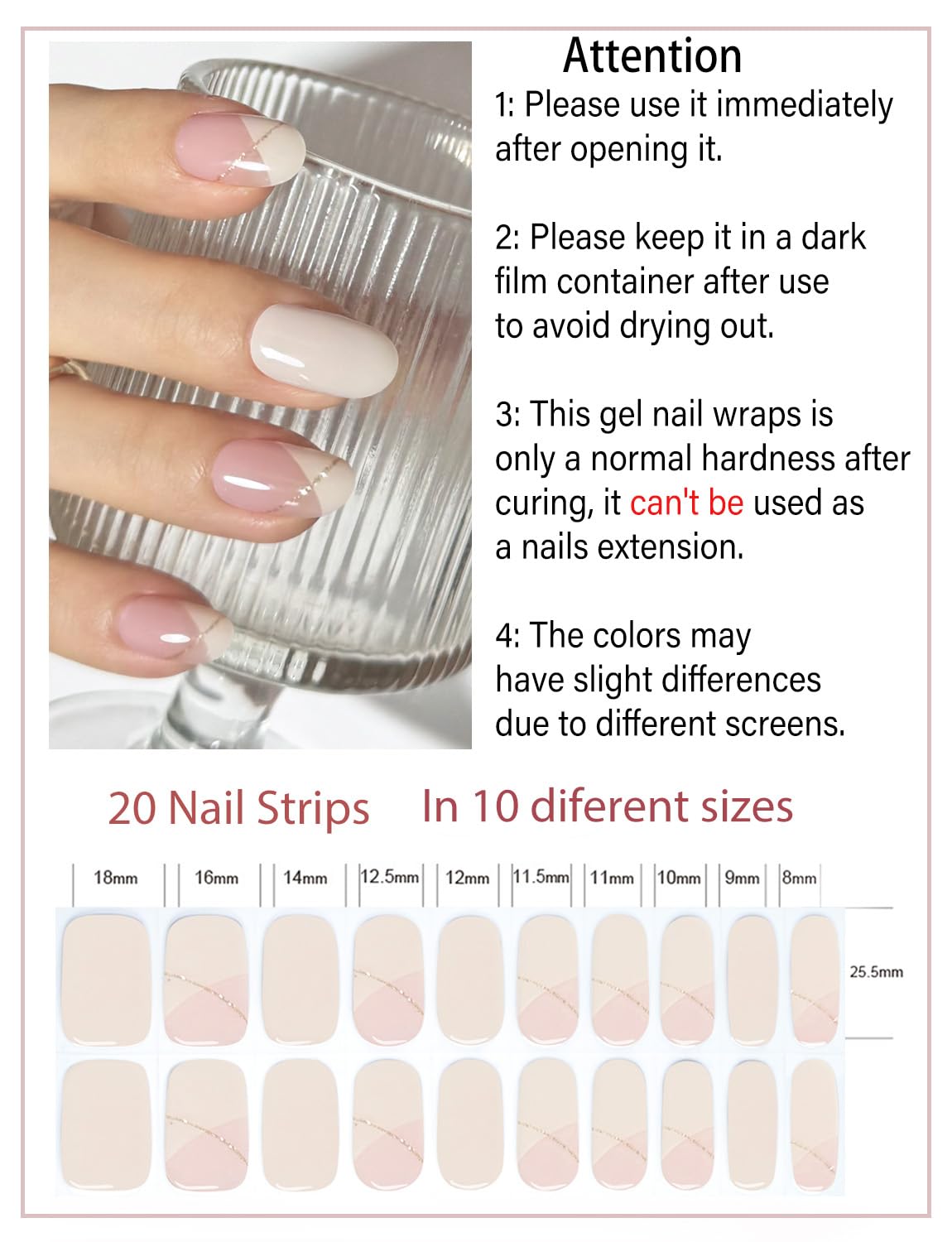 Attention

1: Please use it immediately after opening it.

2: Please keep it in a dark film container after use to avoid drying out.

3: This gel nail wraps is only a normal hardness after curing, it can't be used as a nails extension.

4: The colors may have slight differences due to different screens.

20 Nail Strips In 10 diferent sizes

18mm 16mm 14mm 12.5mm 12mm 11.5mm 11mm 10mm 9mm 8mm

25.5mm