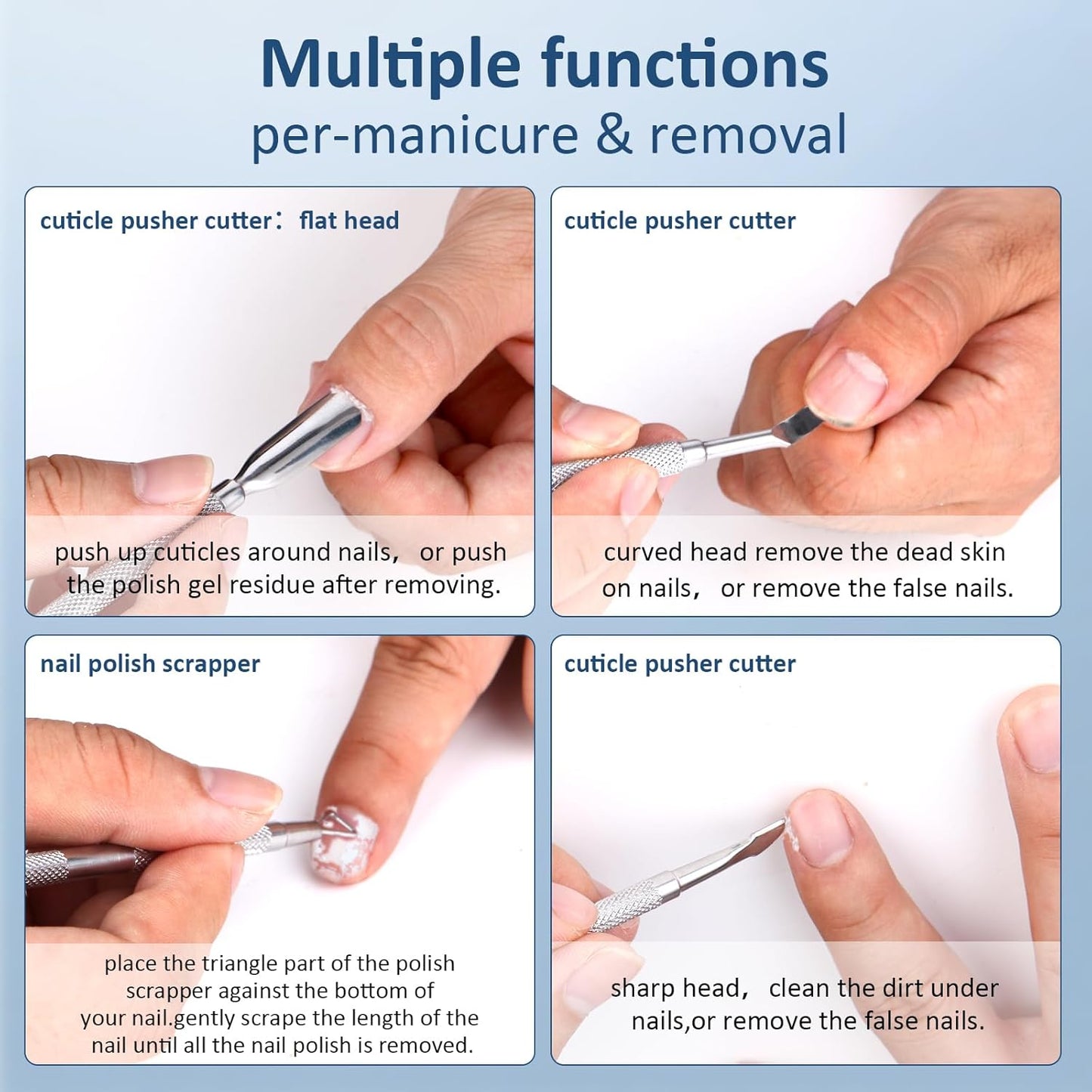 Multiple functions
per-manicure & removal

cuticle pusher cutter：flat head

push up cuticles around nails， or push the polish gel residue after removing.

cuticle pusher cutter

curved head remove the dead skin on nails， or remove the false nails.

nail polish scrapper

place the triangle part of the polish scrapper against the bottom of your nail.gently scrape the length of the nail until all the nail polish is removed.

cuticle pusher cutter

sharp head， clean the dirt under nails,or remove the false nails.