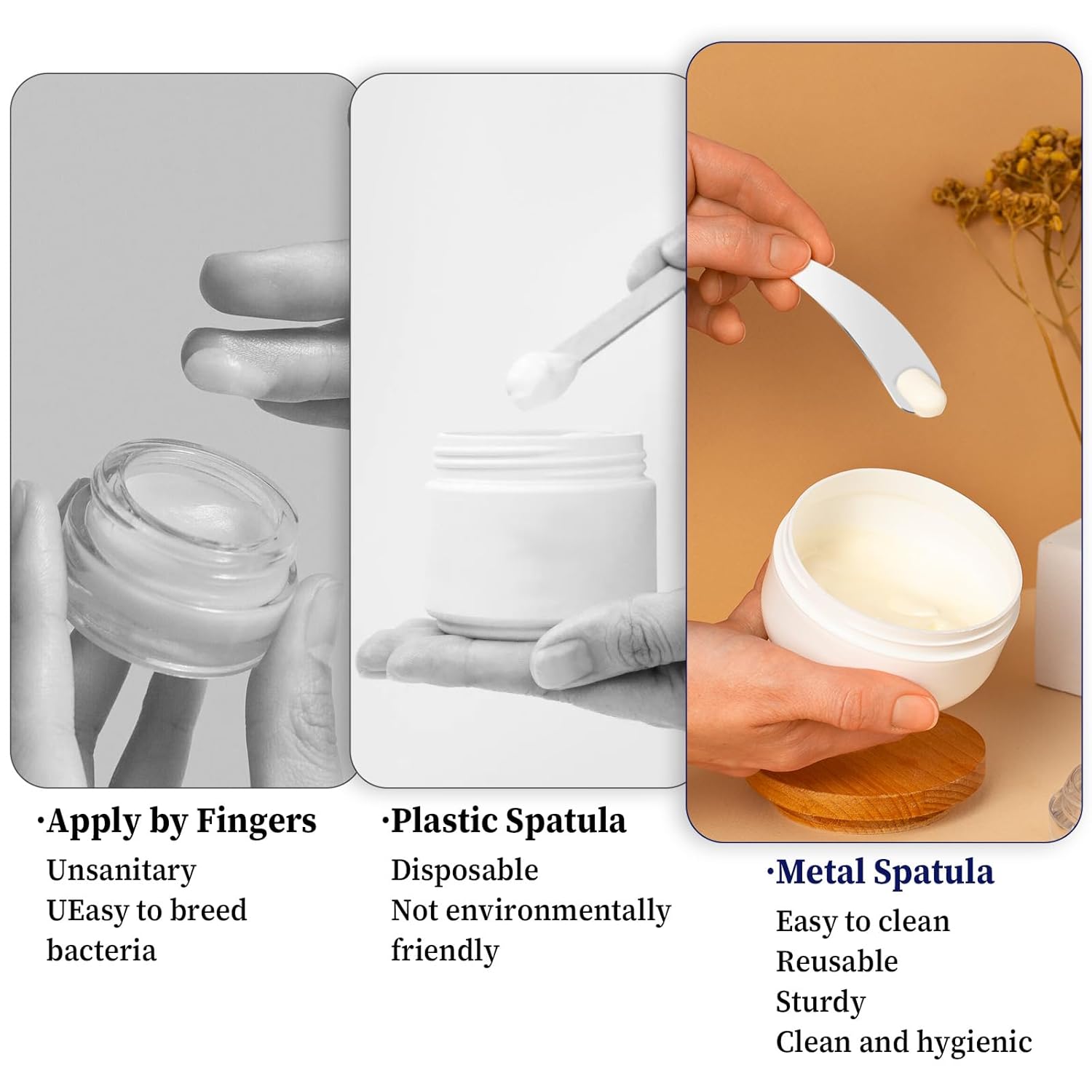 ·Apply by Fingers
Unsanitary
UEasy to breed bacteria

·Plastic Spatula
Disposable
Not environmentally friendly

·Metal Spatula
Easy to clean
Reusable
Sturdy
Clean and hygienic