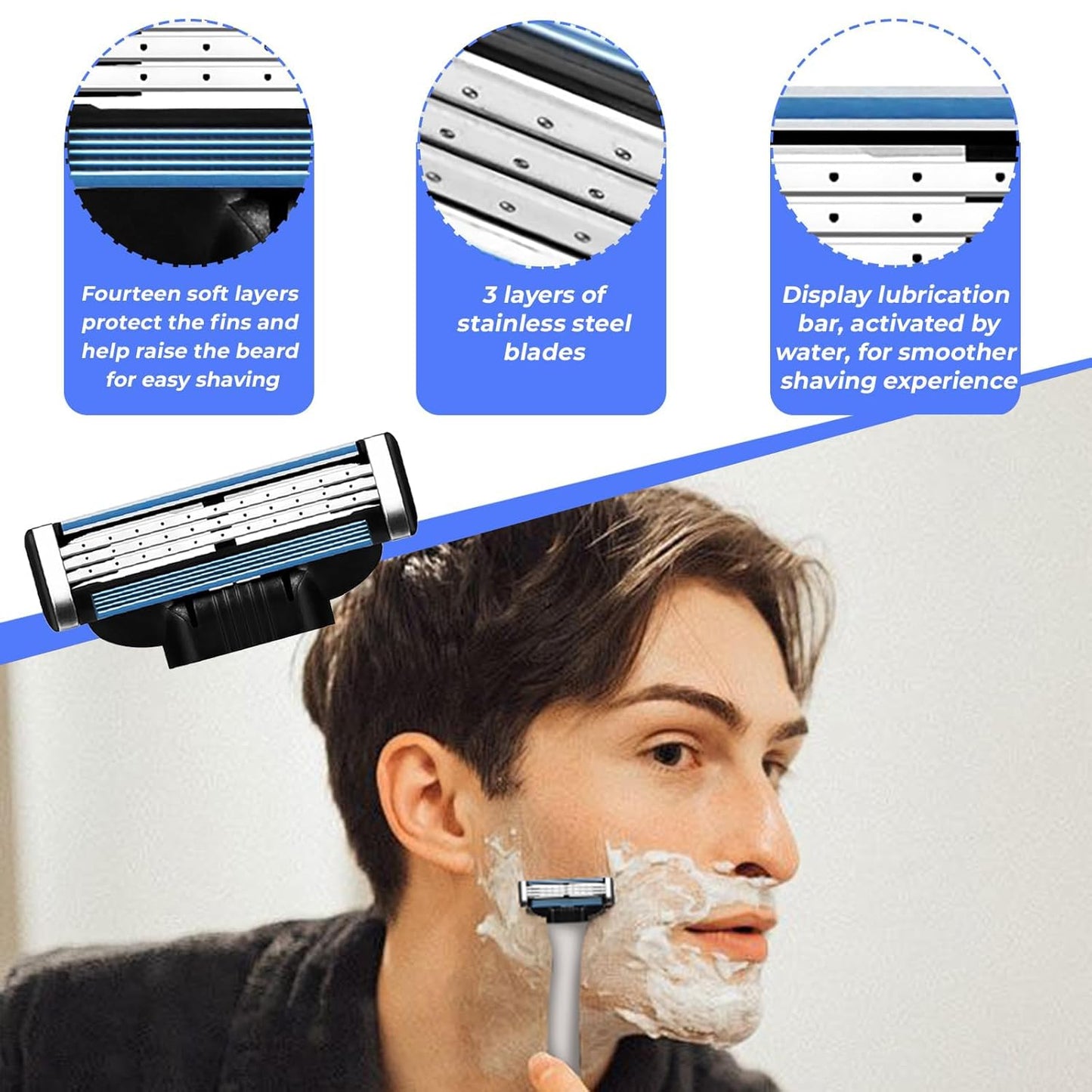 Fourteen soft layers protect the fins and help raise the beard for easy shaving

3 layers of stainless steel blades

Display lubrication bar, activated by water, for smoother shaving experience