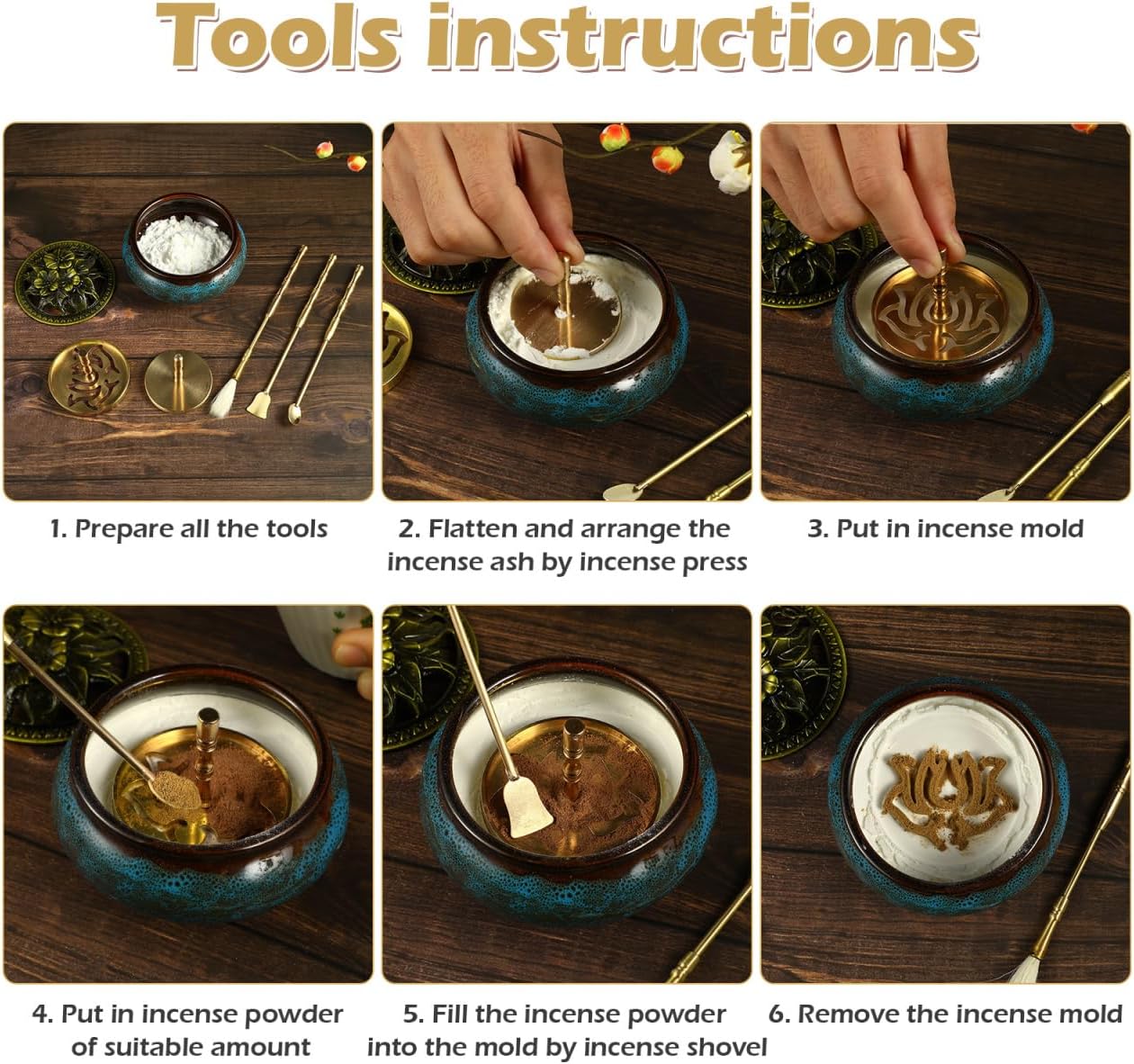 Tools instructions

1. Prepare all the tools

2. Flatten and arrange the incense ash by incense press

3. Put in incense mold

4. Put in incense powder of suitable amount

5. Fill the incense powder into the mold by incense shovel

6. Remove the incense mold