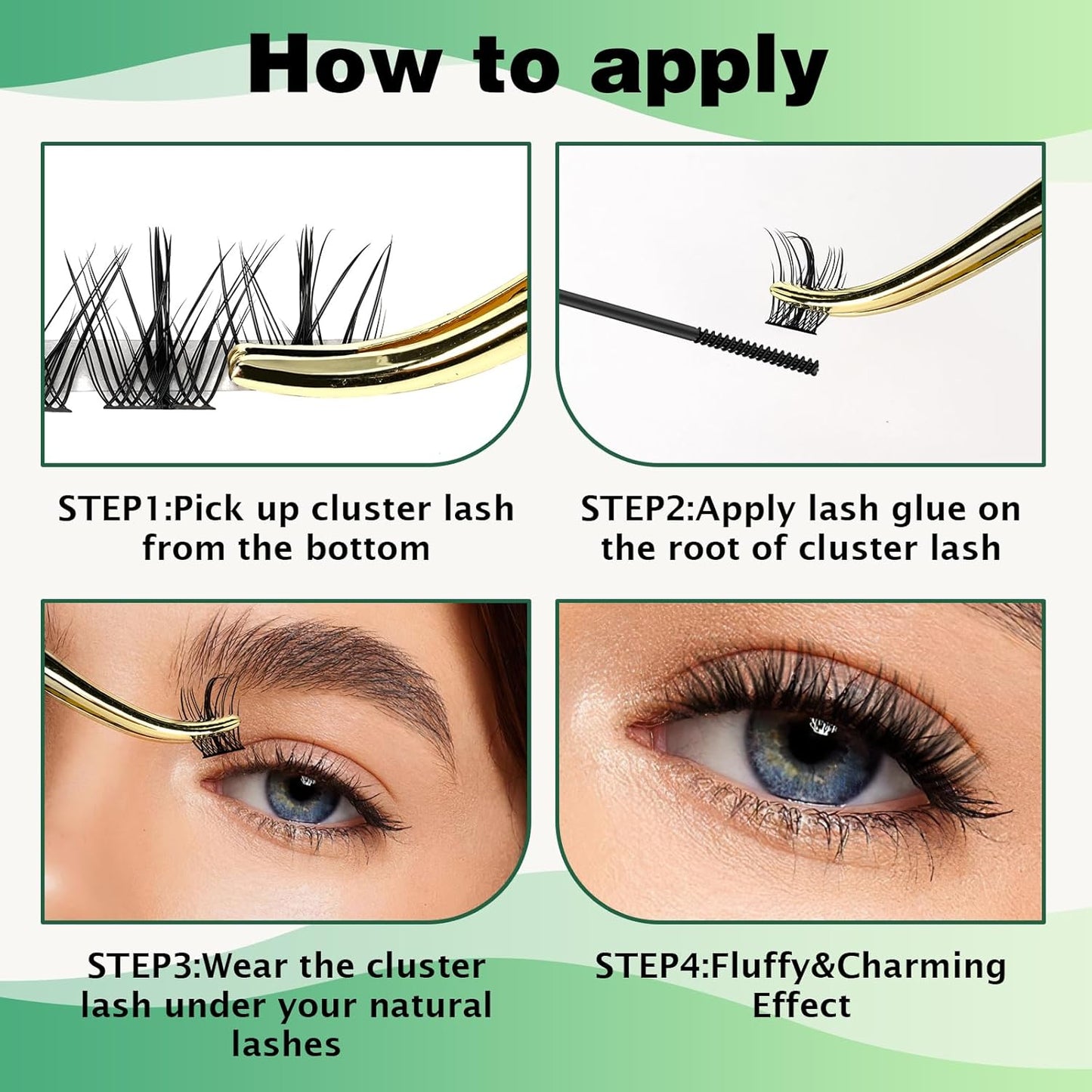 How to apply

STEP1:Pick up cluster lash from the bottom

STEP2:Apply lash glue on the root of cluster lash

STEP3:Wear the cluster lash under your natural lashes

STEP4:Fluffy&Charming Effect