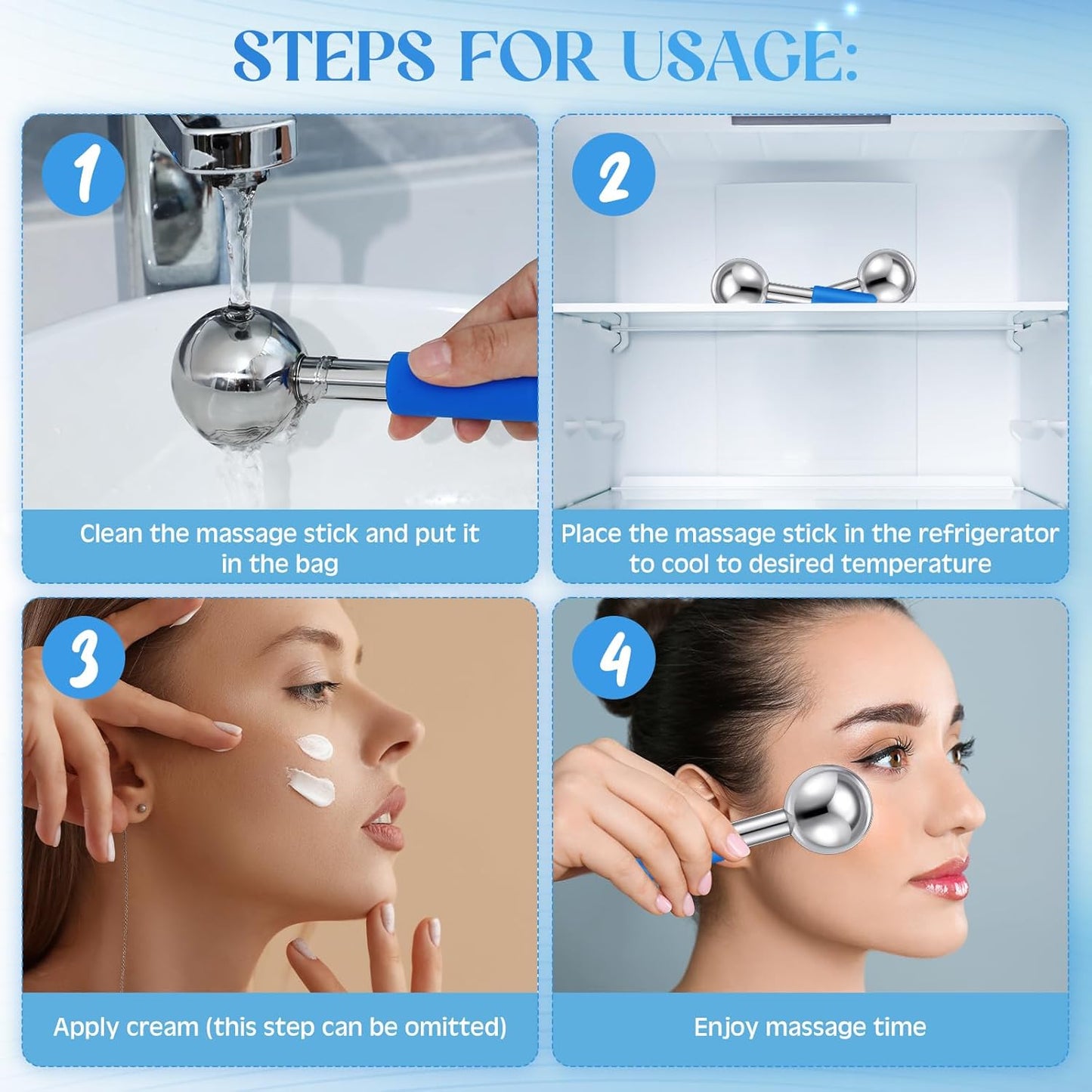 STEPS FOR USAGE:

1

Clean the massage stick and put it in the bag

2

Place the massage stick in the refrigerator to cool to desired temperature

3

Apply cream (this step can be omitted)

4

Enjoy massage time