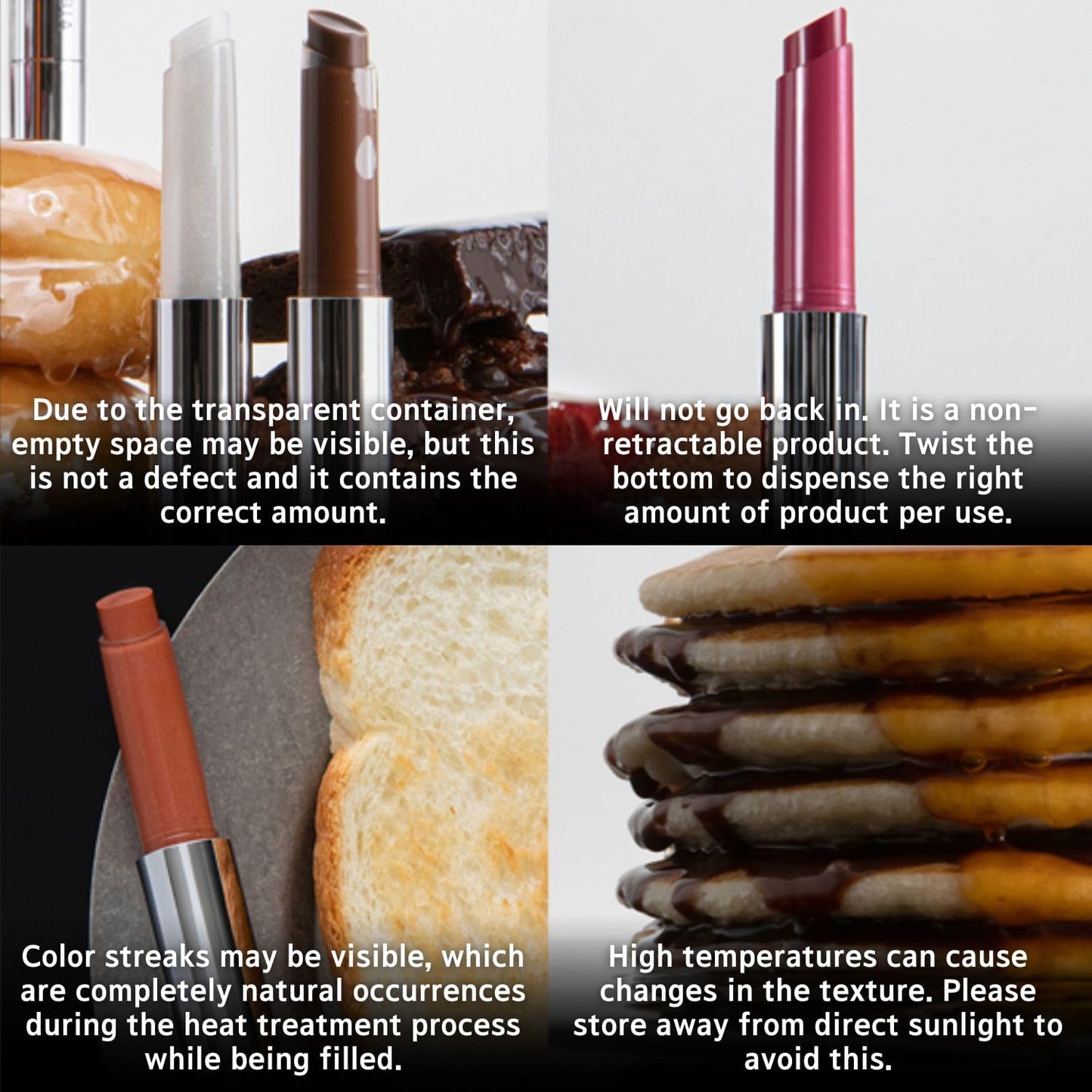 Due to the transparent container, empty space may be visible, but this is not a defect and it contains the correct amount.

Will not go back in. It is a non-retractable product. Twist the bottom to dispense the right amount of product per use.

Color streaks may be visible, which are completely natural occurrences during the heat treatment process while being filled.

High temperatures can cause changes in the texture. Please store away from direct sunlight to avoid this.