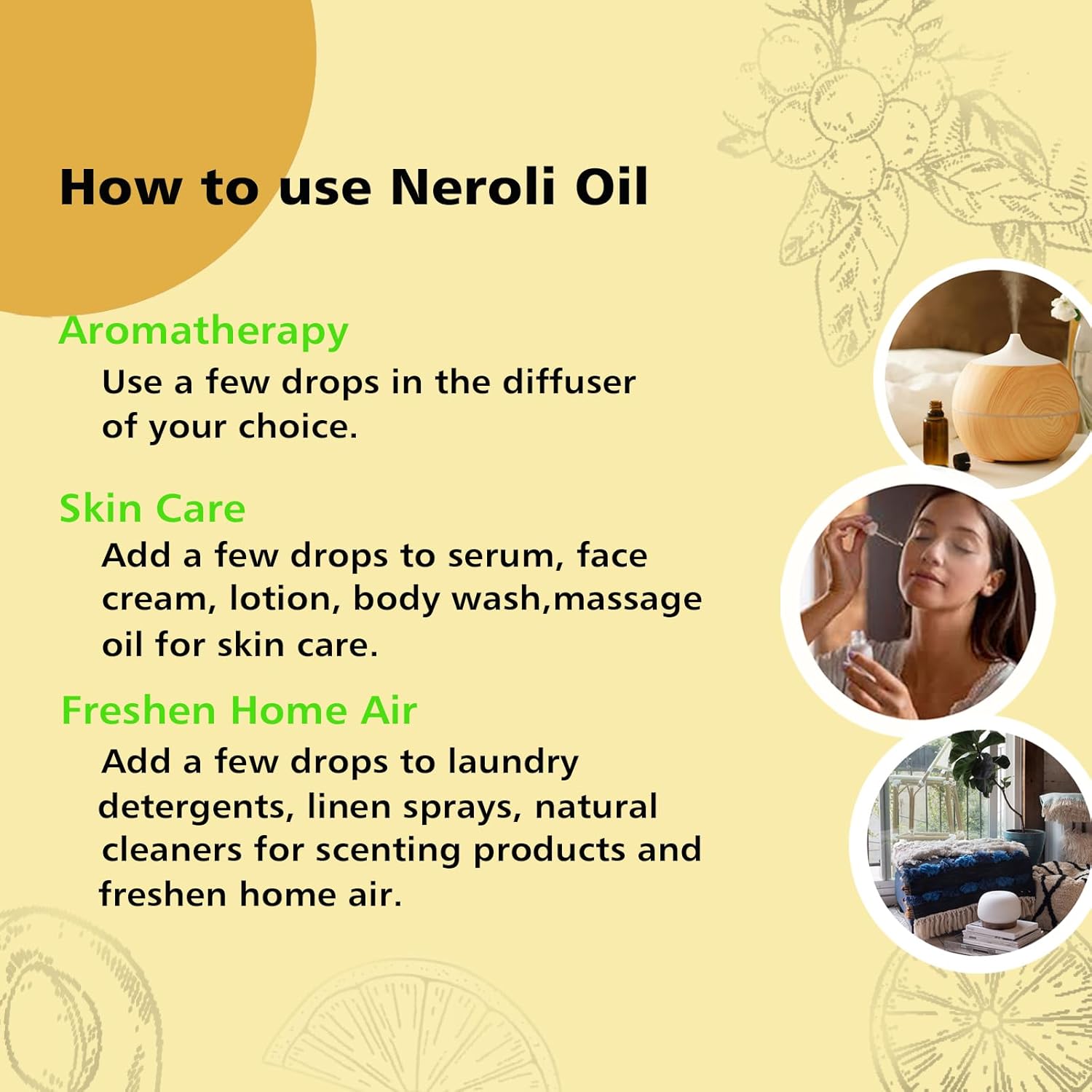 How to use Neroli Oil

Aromatherapy

Use a few drops in the diffuser of your choice.

Skin Care

Add a few drops to serum, face cream, lotion, body wash,massage oil for skin care.

Freshen Home Air

Add a few drops to laundry detergents, linen sprays, natural cleaners for scenting products and freshen home air.