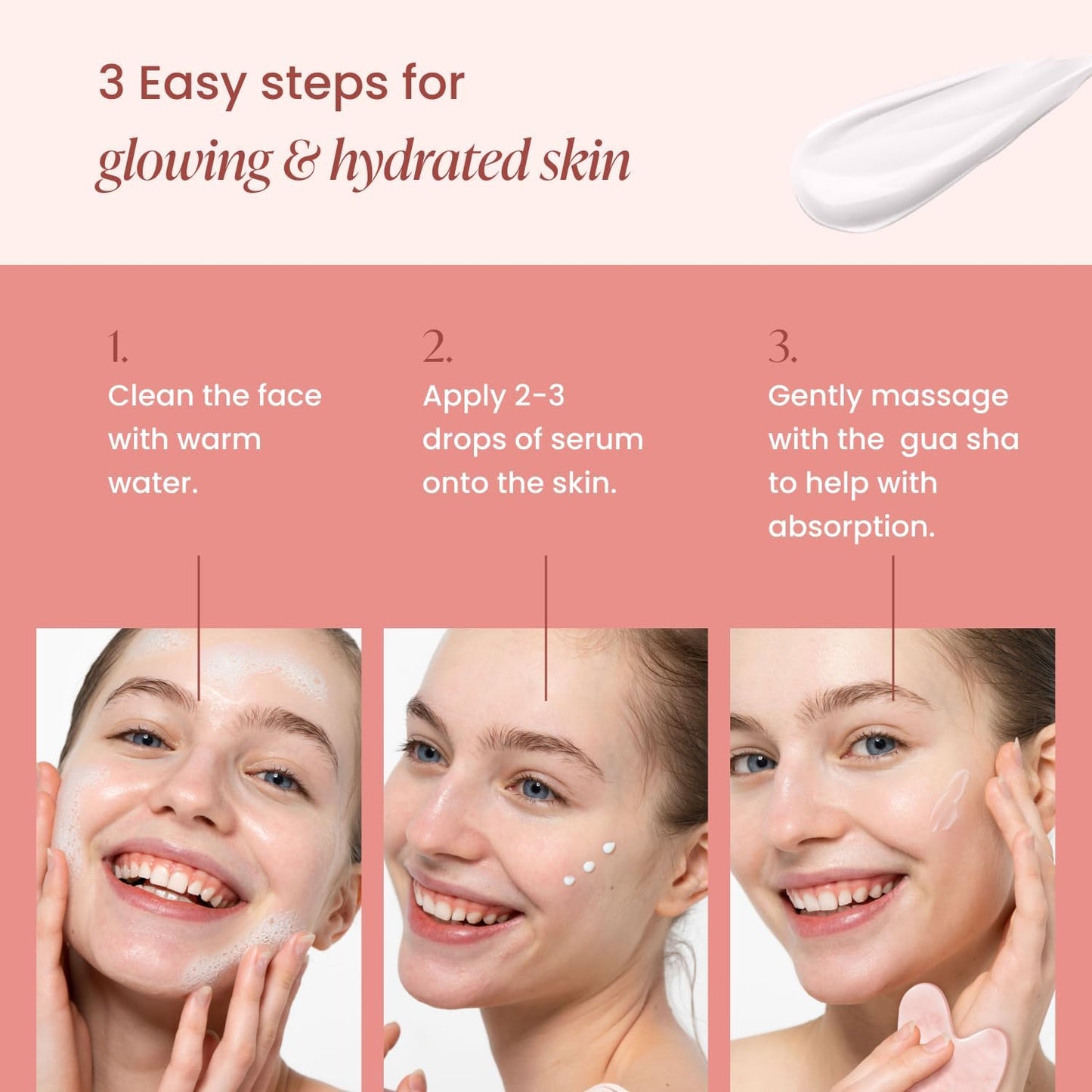 3 Easy steps for
glowing & hydrated skin

1.
Clean the face with warm water.

2.
Apply 2-3 drops of serum onto the skin.

3.
Gently massage with the gua sha to help with absorption.