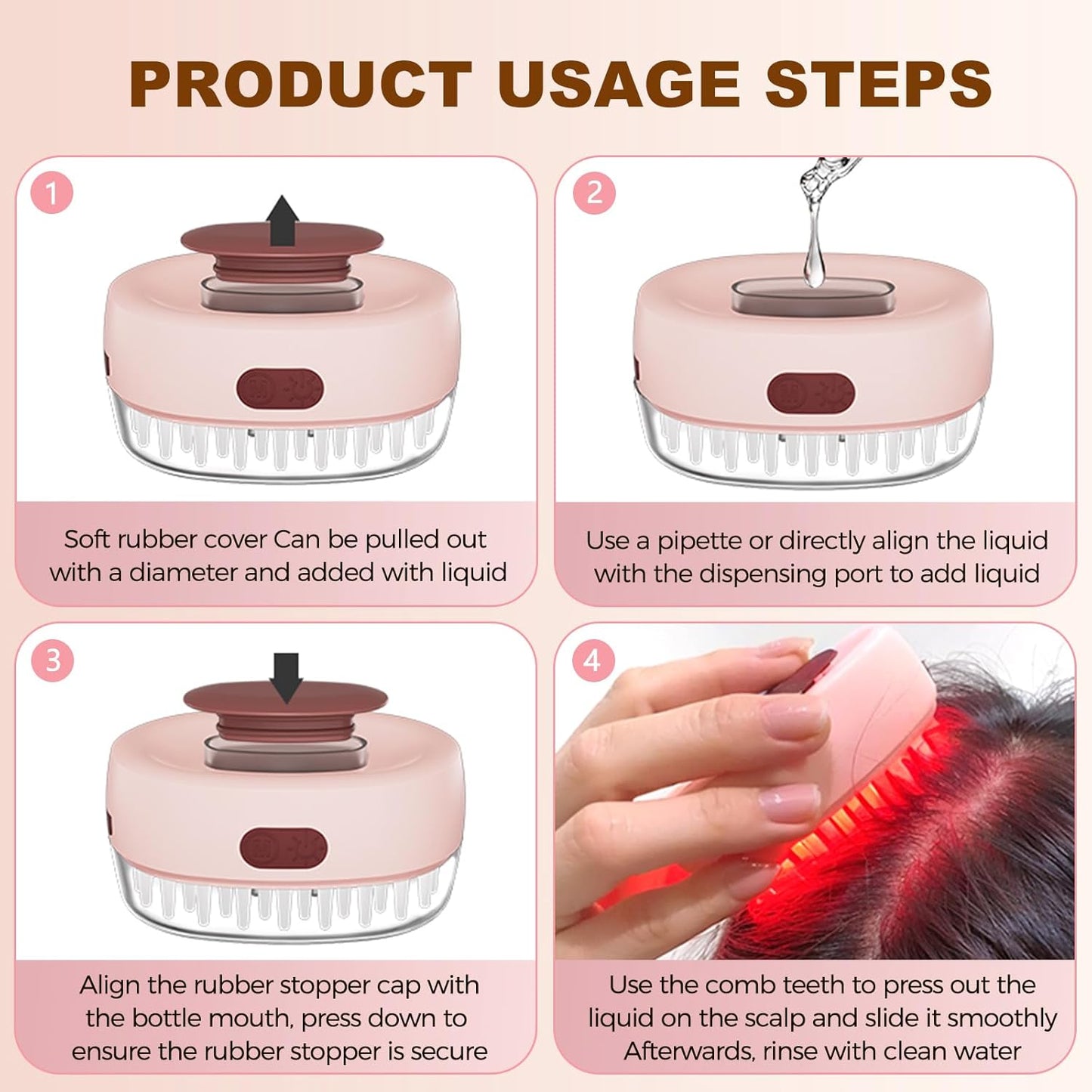 PRODUCT USAGE STEPS

1

Soft rubber cover Can be pulled out with a diameter and added with liquid

2

Use a pipette or directly align the liquid with the dispensing port to add liquid

3

Align the rubber stopper cap with the bottle mouth, press down to ensure the rubber stopper is secure

4

Use the comb teeth to press out the liquid on the scalp and slide it smoothly Afterwards, rinse with clean water