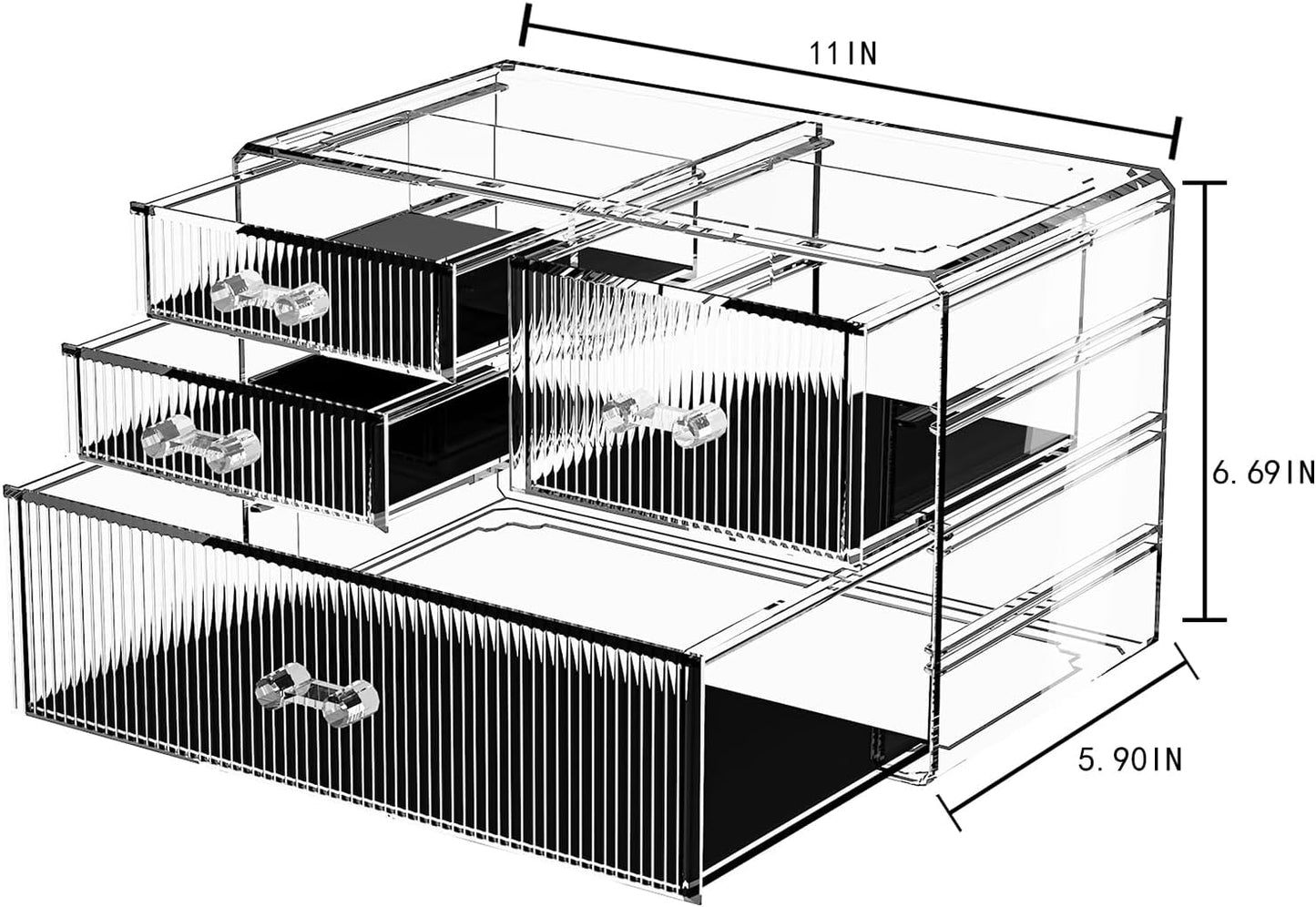 11IN

6.69IN

5.90IN