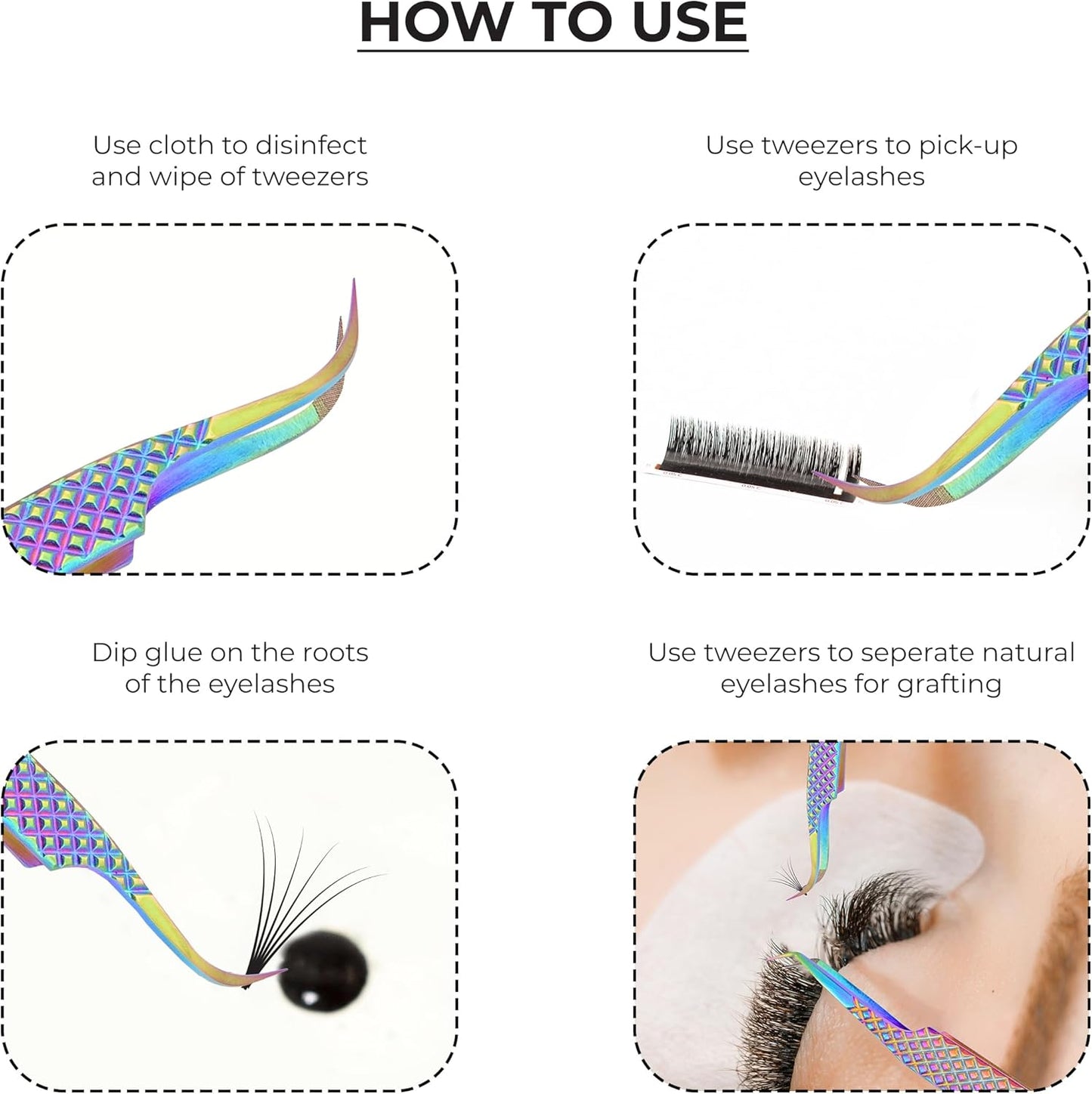 HOW TO USE

Use cloth to disinfect and wipe of tweezers

Use tweezers to pick-up eyelashes

Dip glue on the roots of the eyelashes

Use tweezers to seperate natural eyelashes for grafting