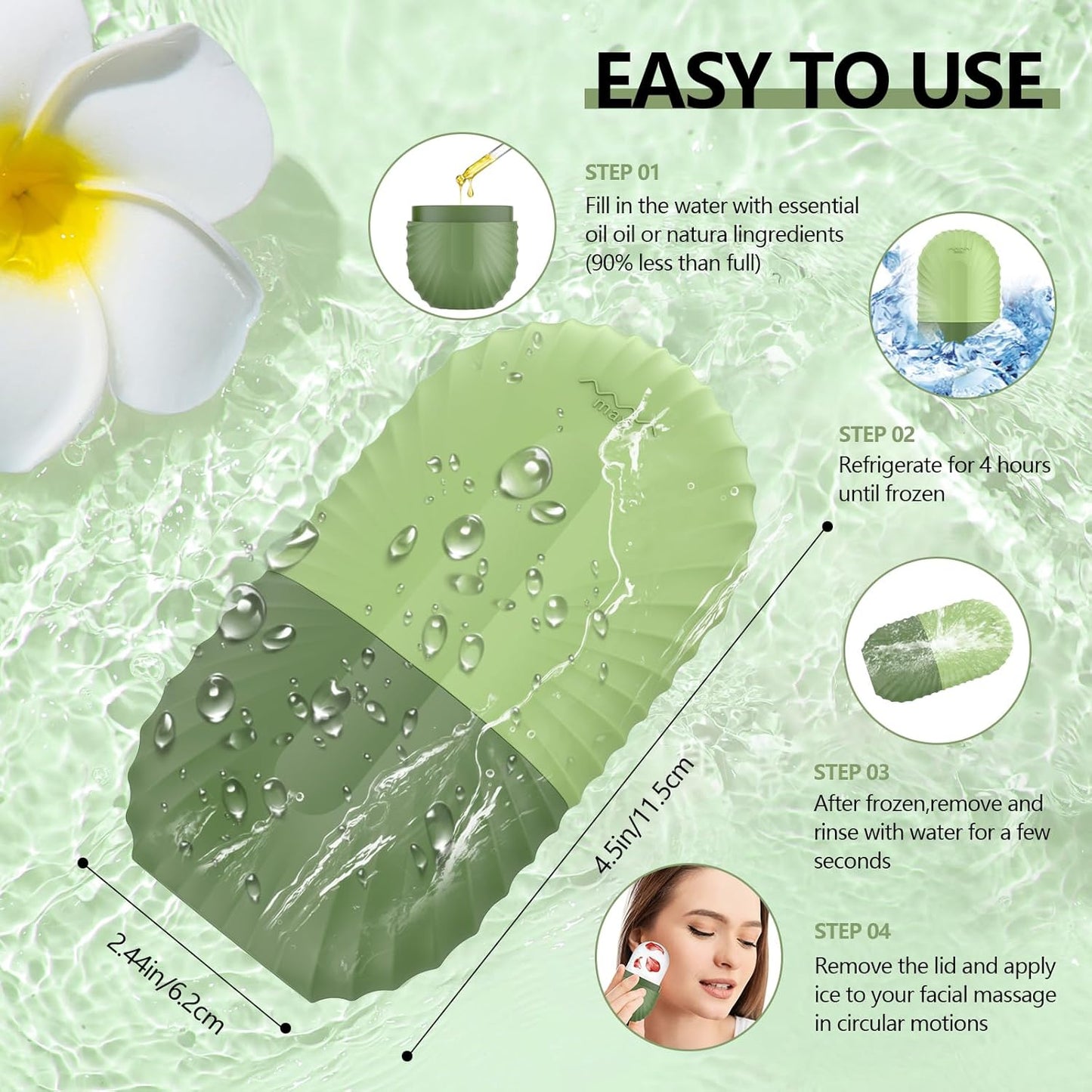 EASY TO USE

STEP 01
Fill in the water with essential oil oil or natura lingredients (90% less than full)

STEP 02
Refrigerate for 4 hours until frozen

STEP 03
After frozen,remove and rinse with water for a few seconds

STEP 04
Remove the lid and apply ice to your facial massage in circular motions

4.5in/11.5cm

2.44in/6.2cm