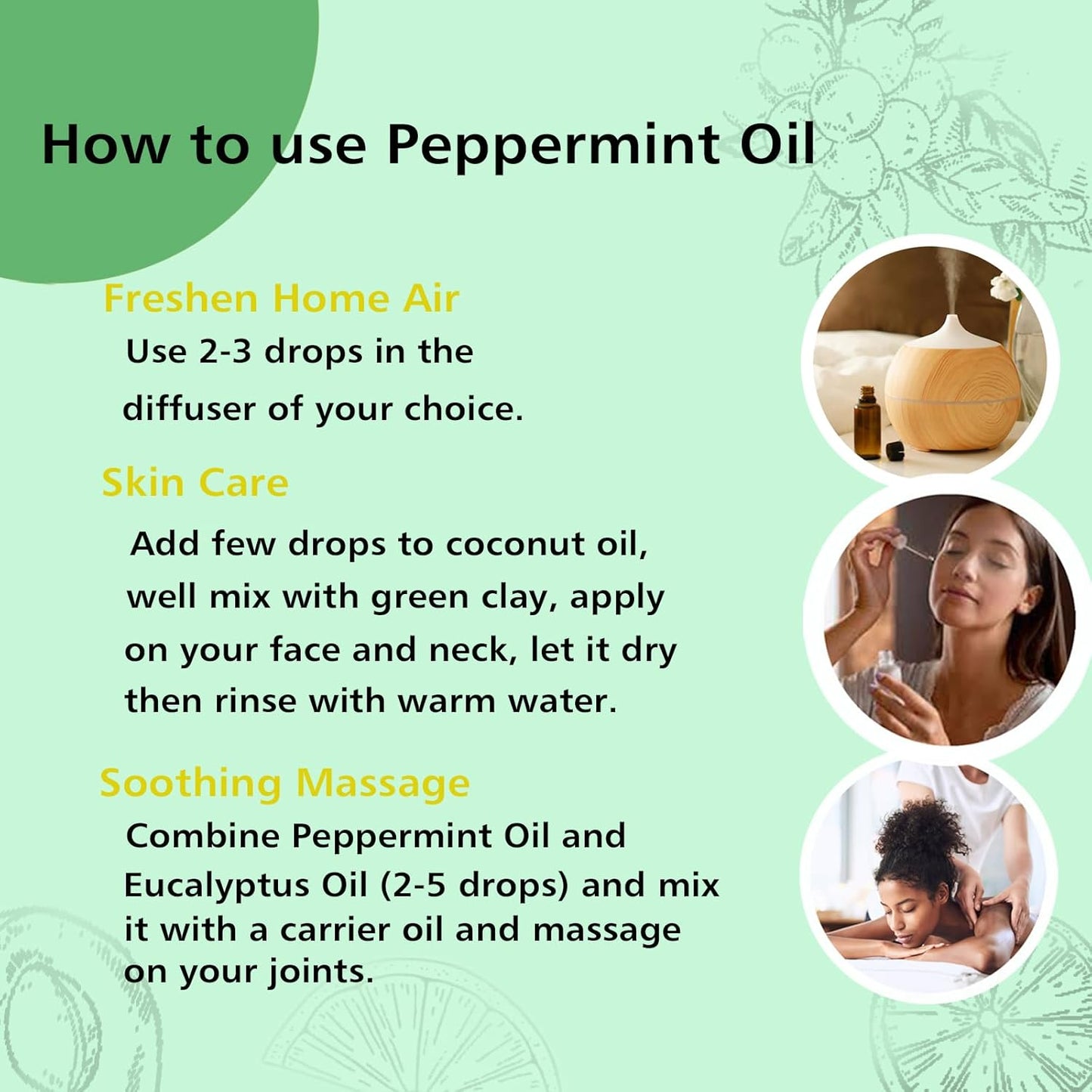 How to use Peppermint Oil

Freshen Home Air
Use 2-3 drops in the diffuser of your choice.

Skin Care
Add few drops to coconut oil, well mix with green clay, apply on your face and neck, let it dry then rinse with warm water.

Soothing Massage
Combine Peppermint Oil and Eucalyptus Oil (2-5 drops) and mix it with a carrier oil and massage on your joints.