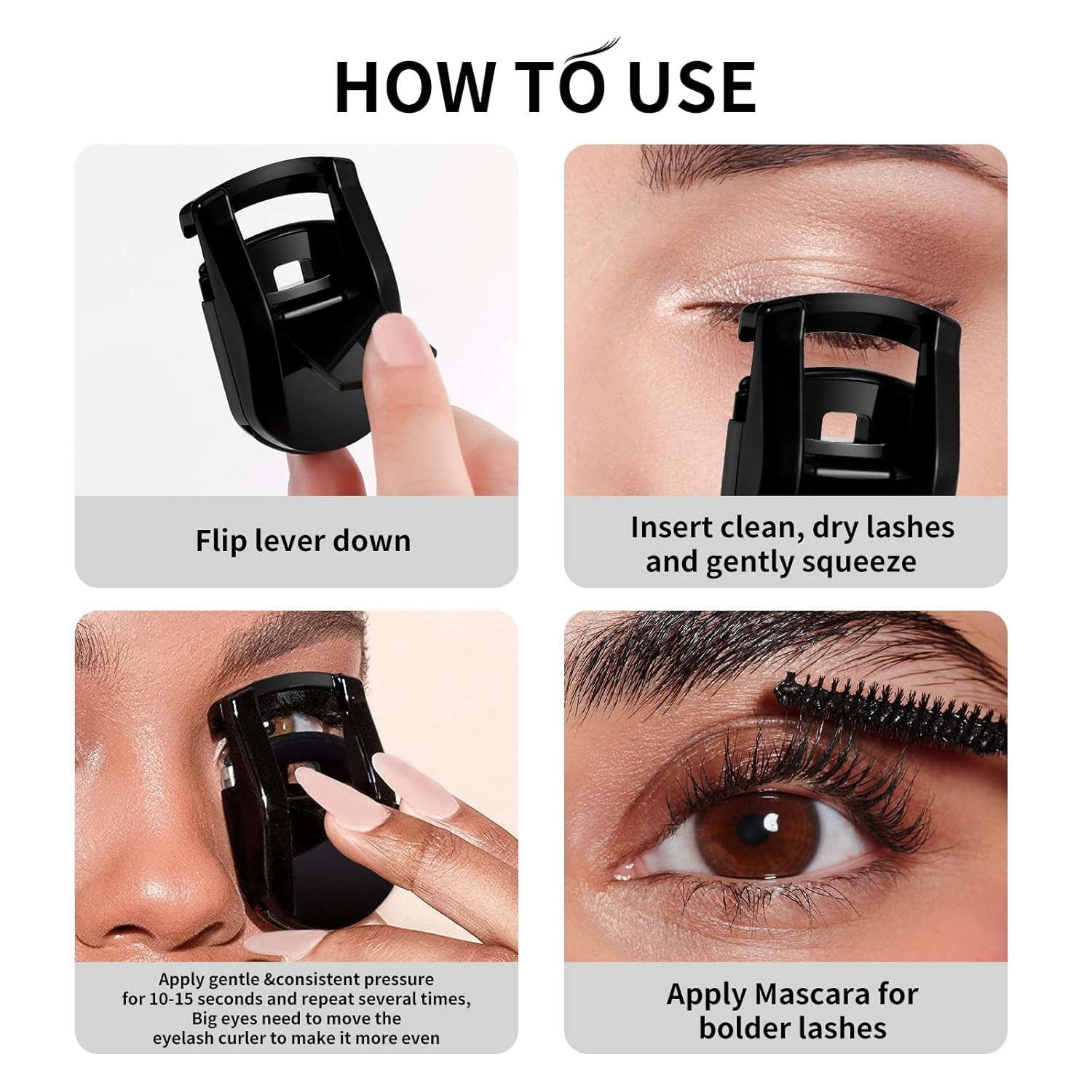 HOW TO USE

Flip lever down

Insert clean, dry lashes and gently squeeze

Apply gentle &consistent pressure for 10-15 seconds and repeat several times, Big eyes need to move the eyelash curler to make it more even

Apply Mascara for bolder lashes