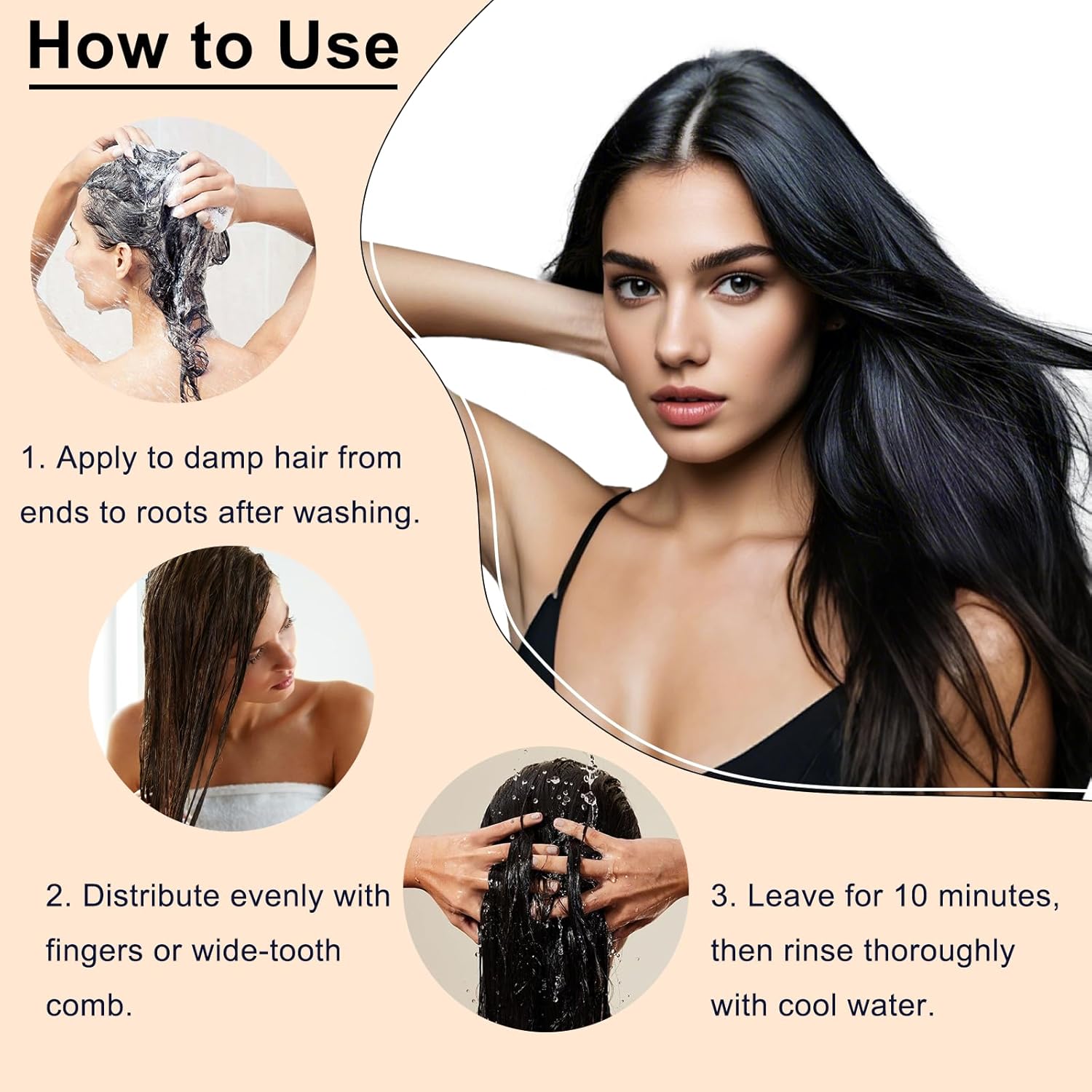 How to Use

1. Apply to damp hair from ends to roots after washing.

2. Distribute evenly with fingers or wide-tooth comb.

3. Leave for 10 minutes, then rinse thoroughly with cool water.