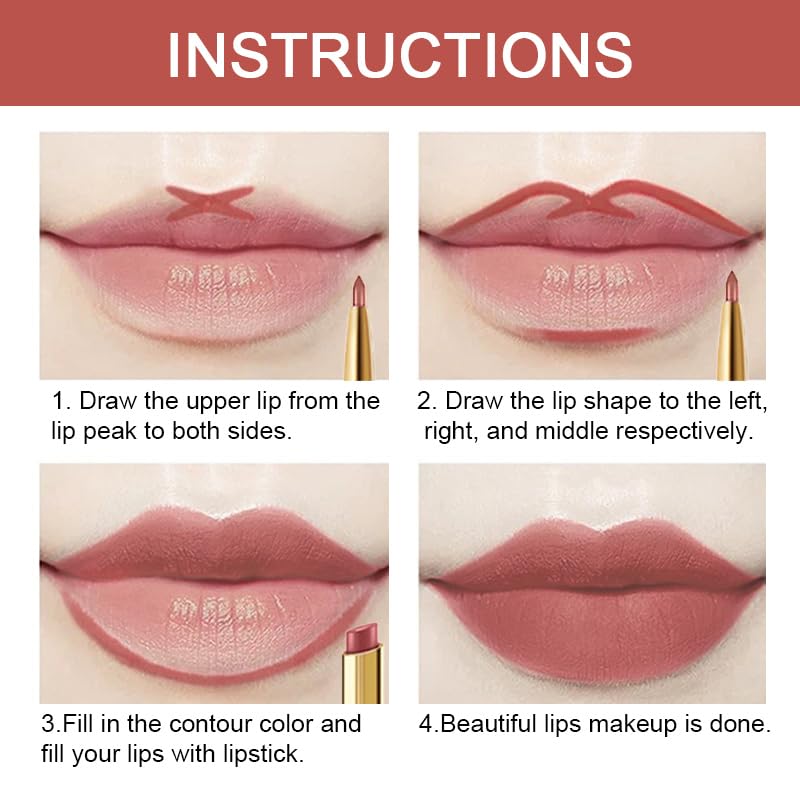 INSTRUCTIONS

1. Draw the upper lip from the lip peak to both sides.

2. Draw the lip shape to the left, right, and middle respectively.

3.Fill in the contour color and fill your lips with lipstick.

4.Beautiful lips makeup is done.