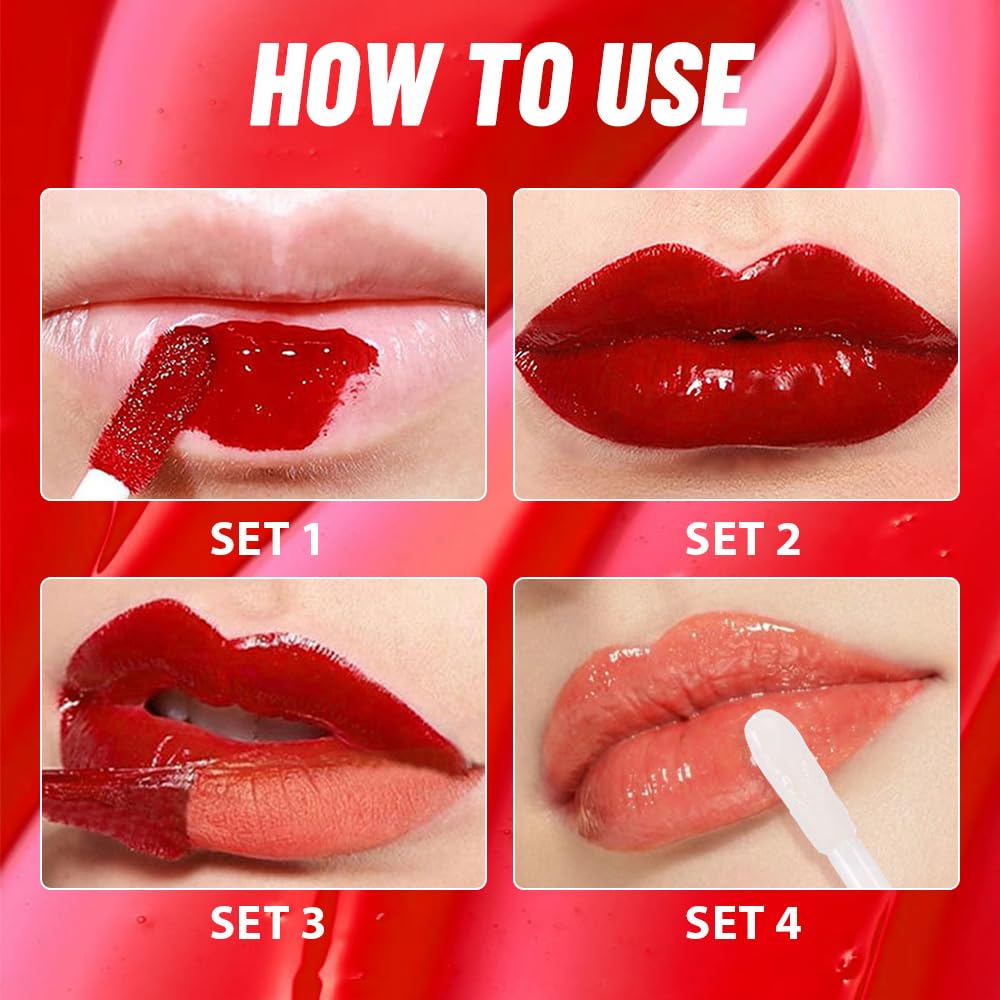 HOW TO USE

SET 1

SET 2

SET 3

SET 4