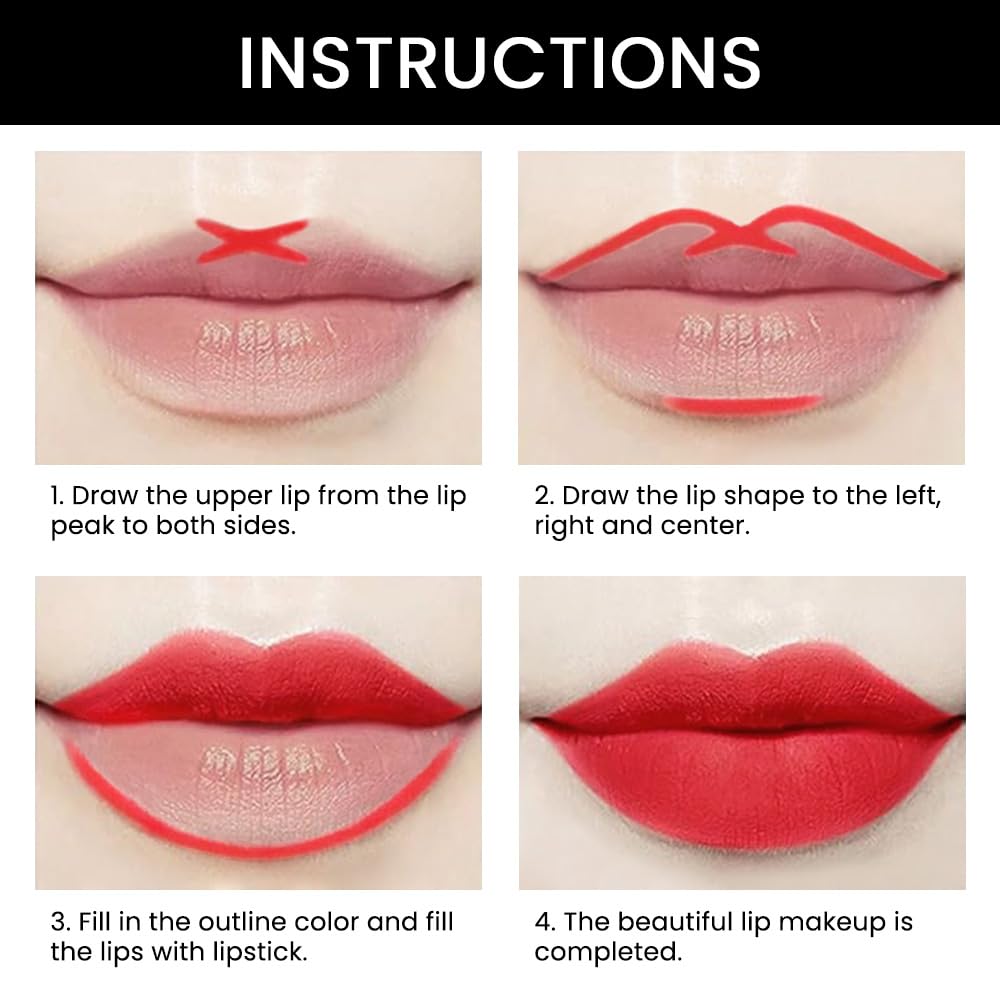 INSTRUCTIONS

1. Draw the upper lip from the lip peak to both sides.

2. Draw the lip shape to the left, right and center.

3. Fill in the outline color and fill the lips with lipstick.

4. The beautiful lip makeup is completed.