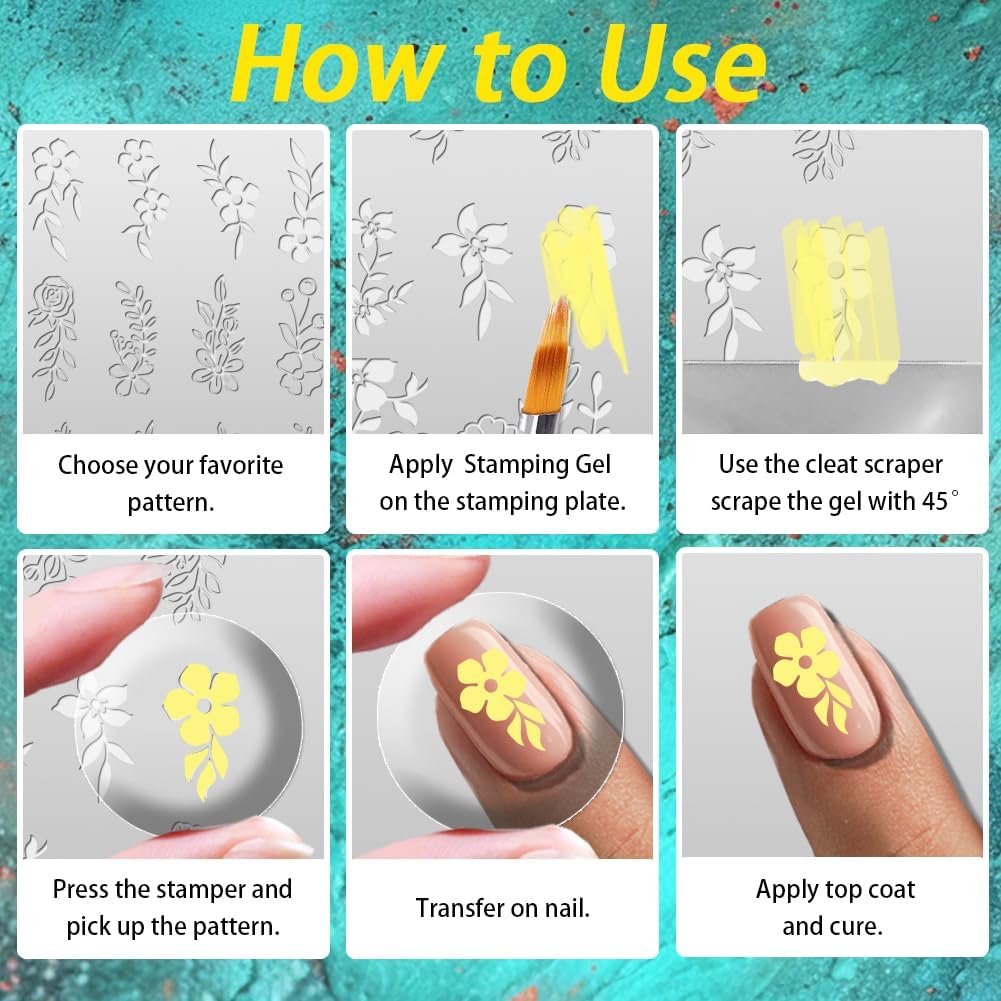 How to Use

Choose your favorite pattern.

Apply Stamping Gel on the stamping plate.

Use the cleat scraper scrape the gel with 45°

Press the stamper and pick up the pattern.

Transfer on nail.

Apply top coat and cure.