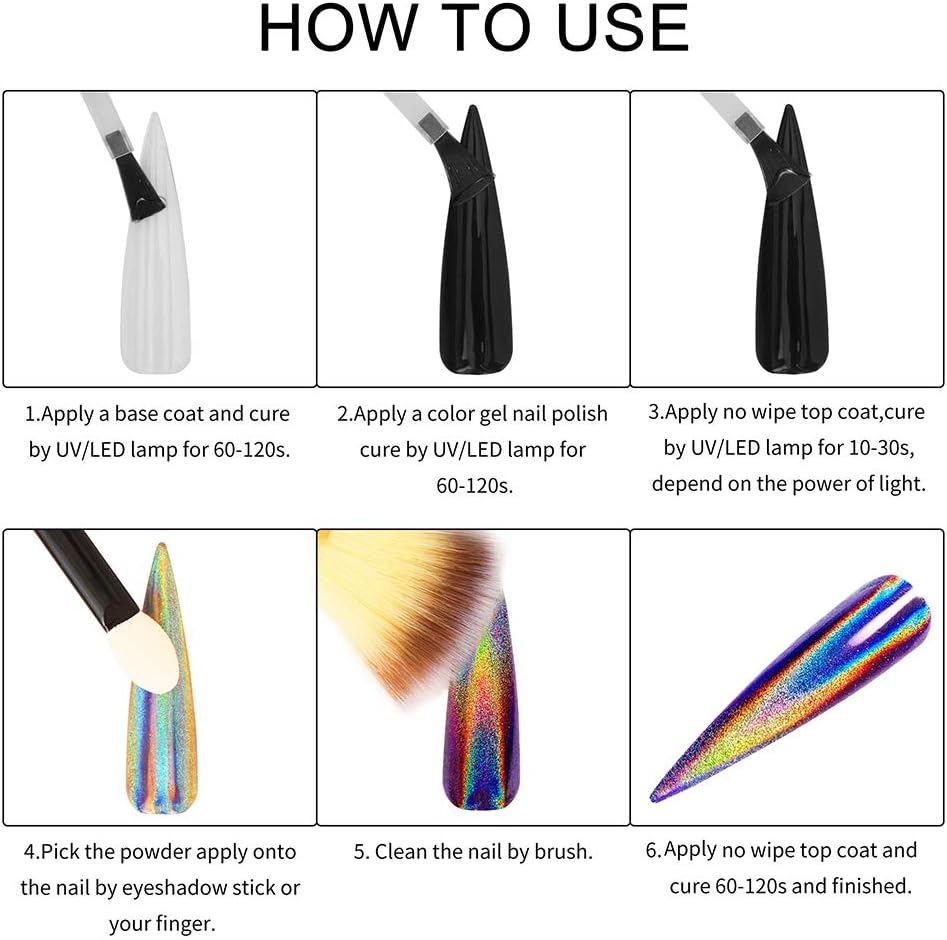 HOW TO USE

1.Apply a base coat and cure by UV/LED lamp for 60-120s.

2.Apply a color gel nail polish cure by UV/LED lamp for 60-120s.

3.Apply no wipe top coat,cure by UV/LED lamp for 10-30s, depend on the power of light.

4.Pick the powder apply onto the nail by eyeshadow stick or your finger.

5. Clean the nail by brush.

6.Apply no wipe top coat and cure 60-120s and finished.