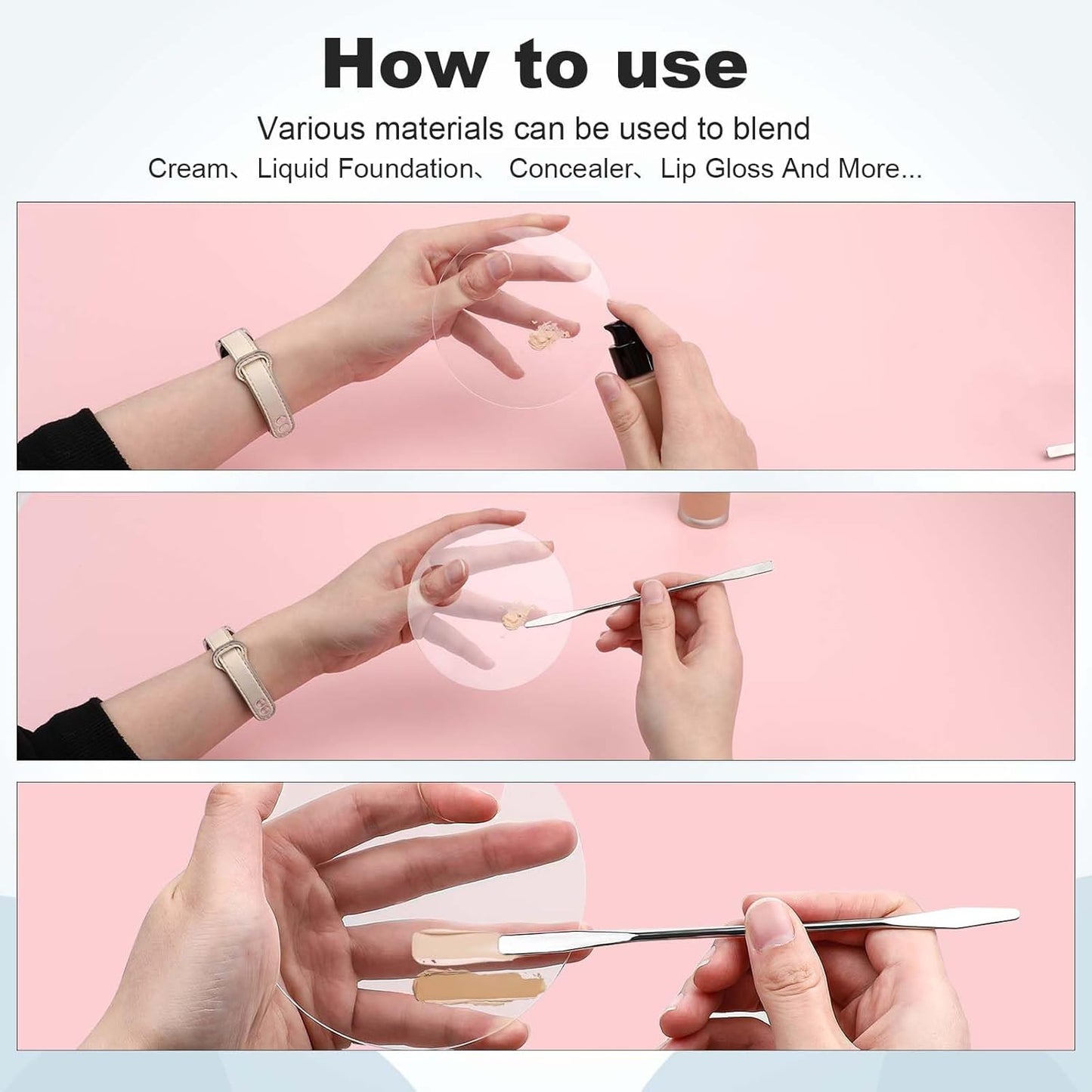 How to use

Various materials can be used to blend

Cream、Liquid Foundation、 Concealer、Lip Gloss And More...