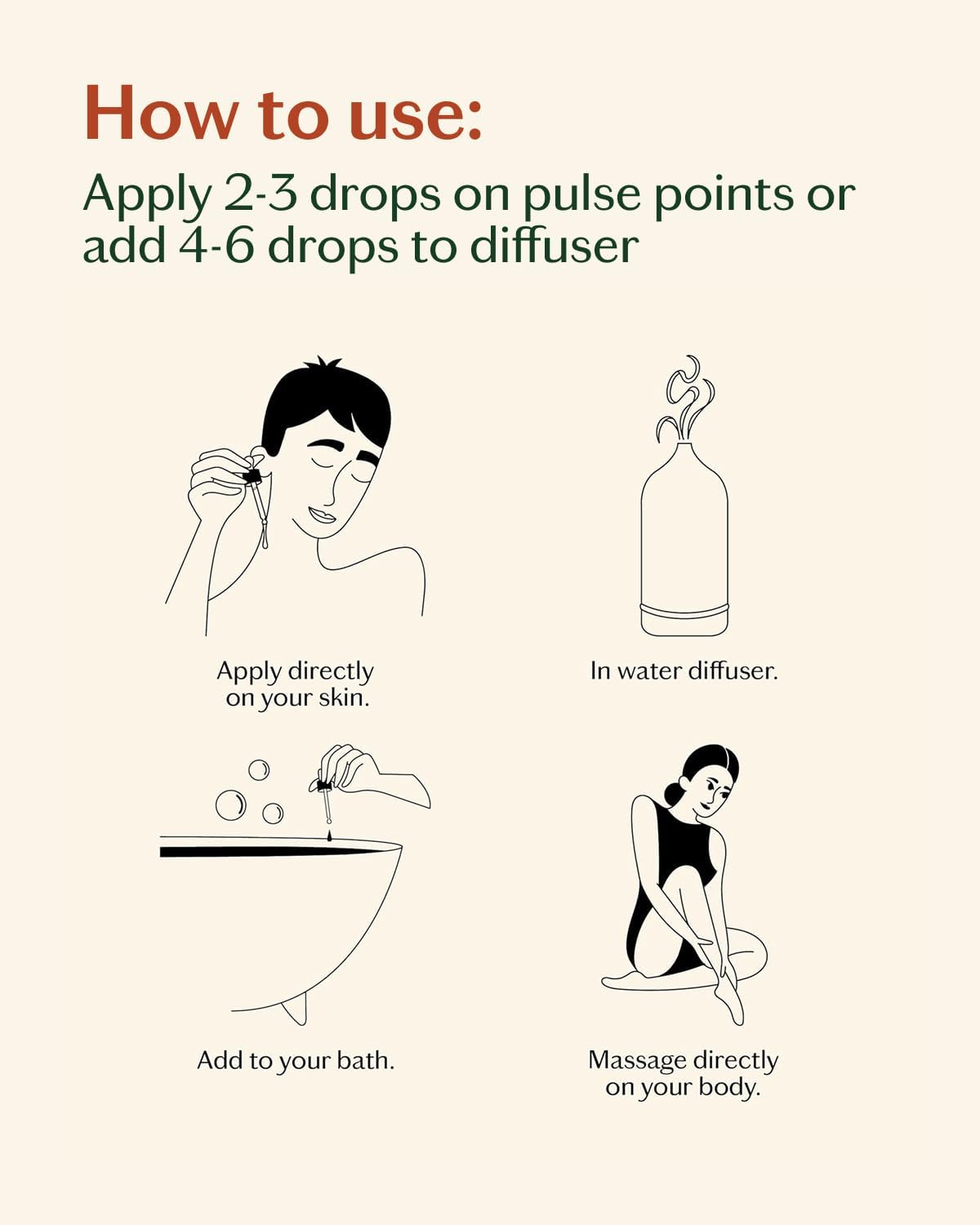 How to use:

Apply 2-3 drops on pulse points or add 4-6 drops to diffuser

Apply directly on your skin.

In water diffuser.

Add to your bath.

Massage directly on your body.