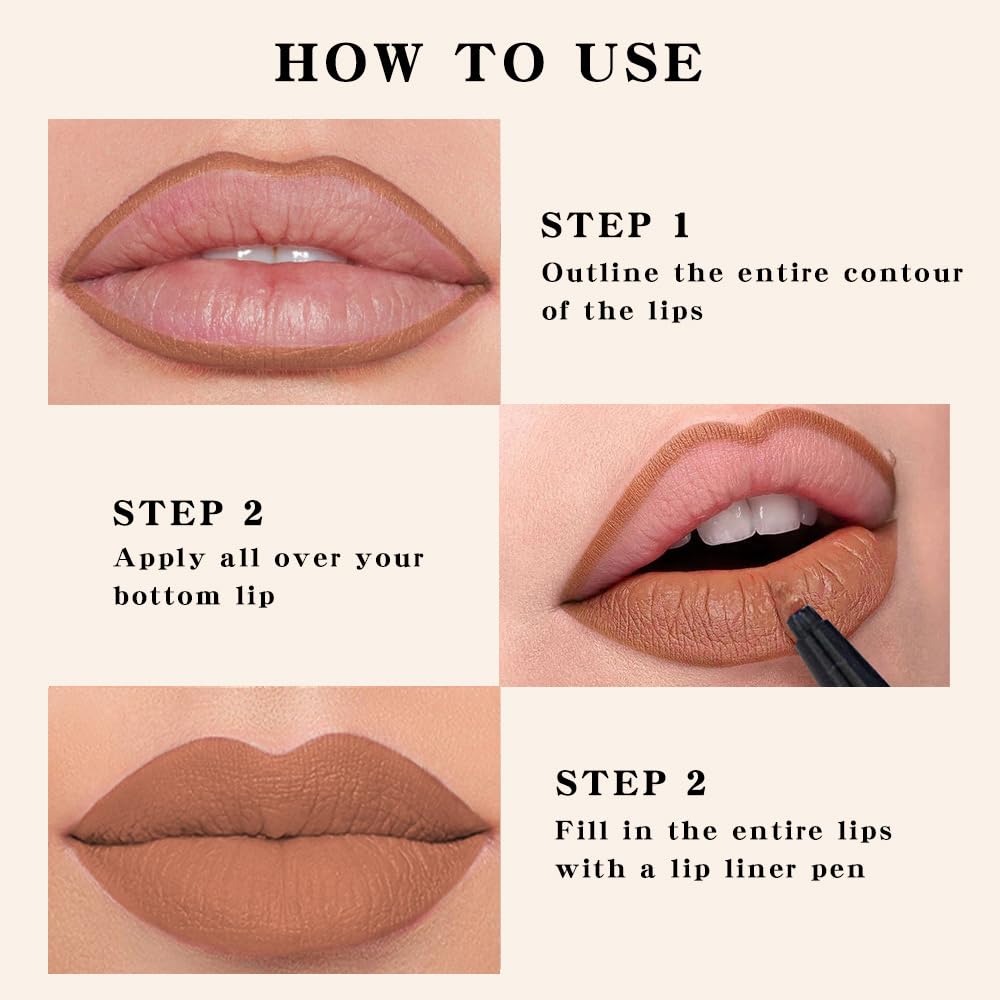 HOW TO USE

STEP 1
Outline the entire contour of the lips

STEP 2
Apply all over your bottom lip

STEP 2
Fill in the entire lips with a lip liner pen