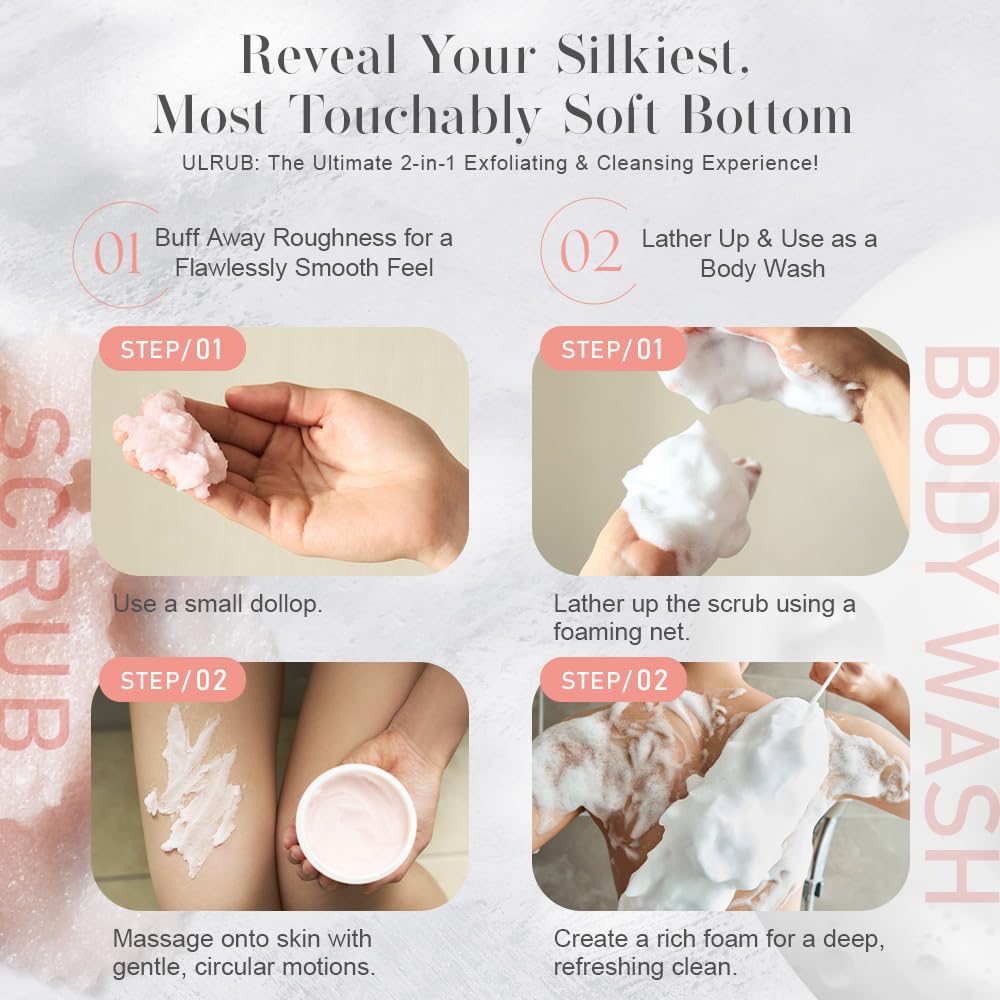 Reveal Your Silkiest, Most Touchably Soft Bottom

ULRUB: The Ultimate 2-in-1 Exfoliating & Cleansing Experience!

01 Buff Away Roughness for a Flawlessly Smooth Feel

SCRUB

STEP/01

Use a small dollop.

STEP/02

Massage onto skin with gentle, circular motions.

02 Lather Up & Use as a Body Wash

BODY WASH

STEP/01

Lather up the scrub using a foaming net.

STEP/02

Create a rich foam for a deep, refreshing clean.