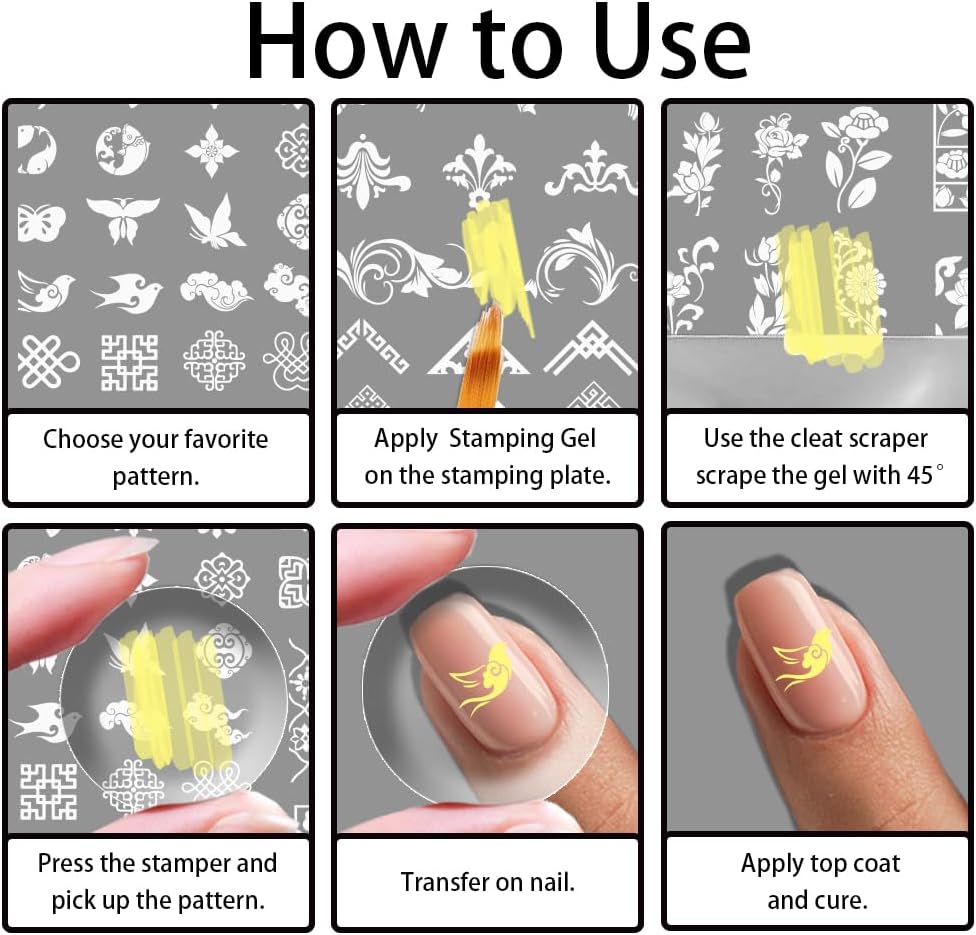 How to Use

Choose your favorite pattern.

Apply Stamping Gel on the stamping plate.

Use the cleat scraper scrape the gel with 45°

Press the stamper and pick up the pattern.

Transfer on nail.

Apply top coat and cure.