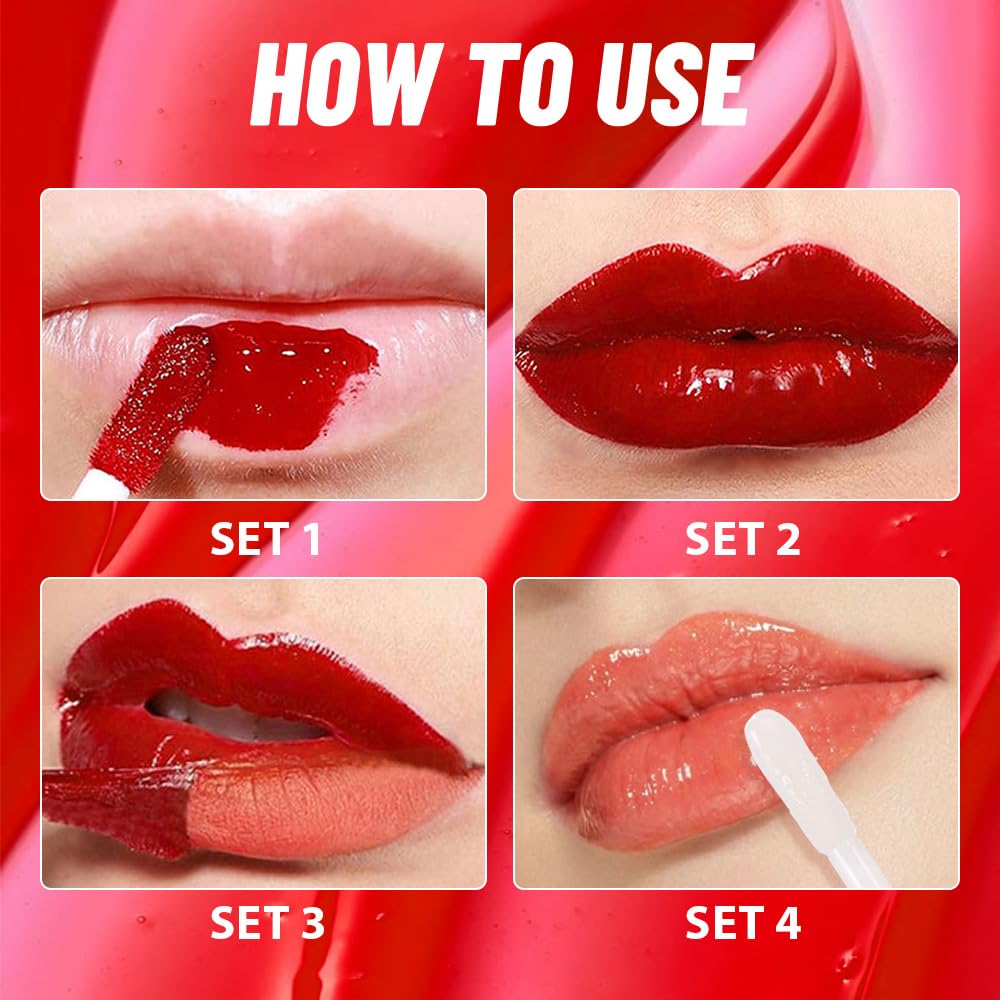 HOW TO USE

SET 1

SET 2

SET 3

SET 4