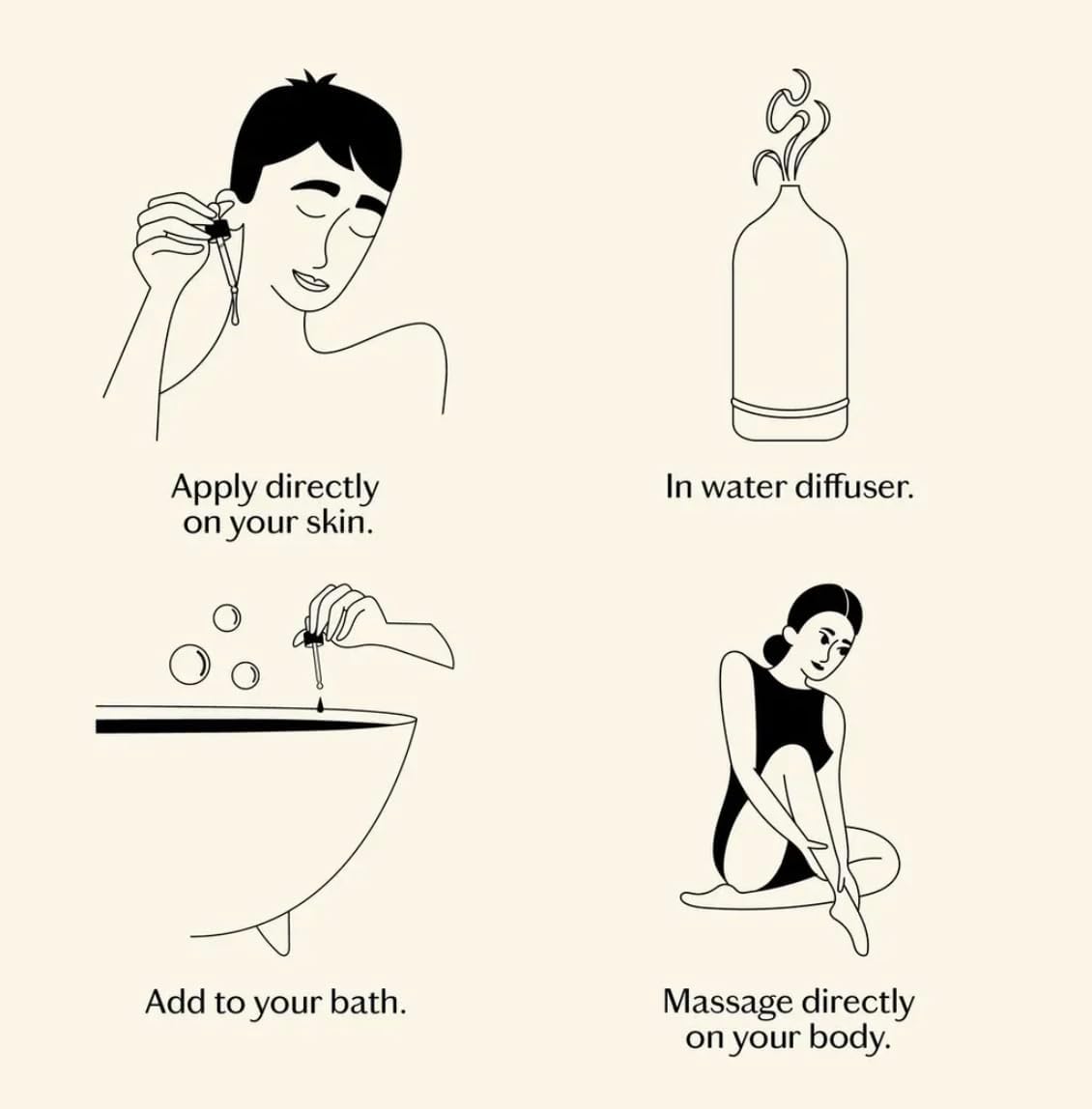 Apply directly on your skin.

In water diffuser.

Add to your bath.

Massage directly on your body.