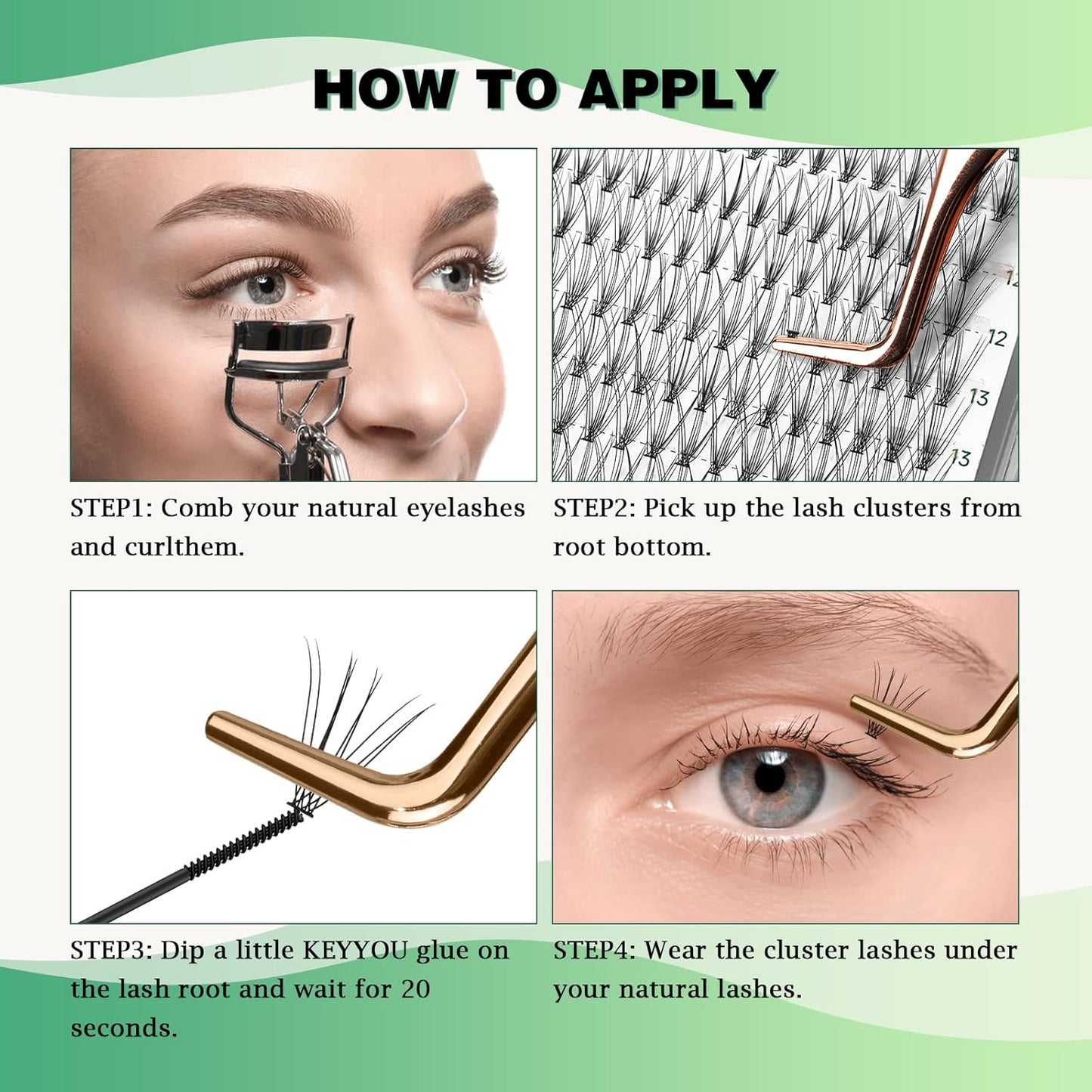 HOW TO APPLY

12

12

13

13

STEP1: Comb your natural eyelashes and curlthem.

STEP2: Pick up the lash clusters from root bottom.

STEP3: Dip a little KEYYOU glue on the lash root and wait for 20 seconds.

STEP4: Wear the cluster lashes under your natural lashes.