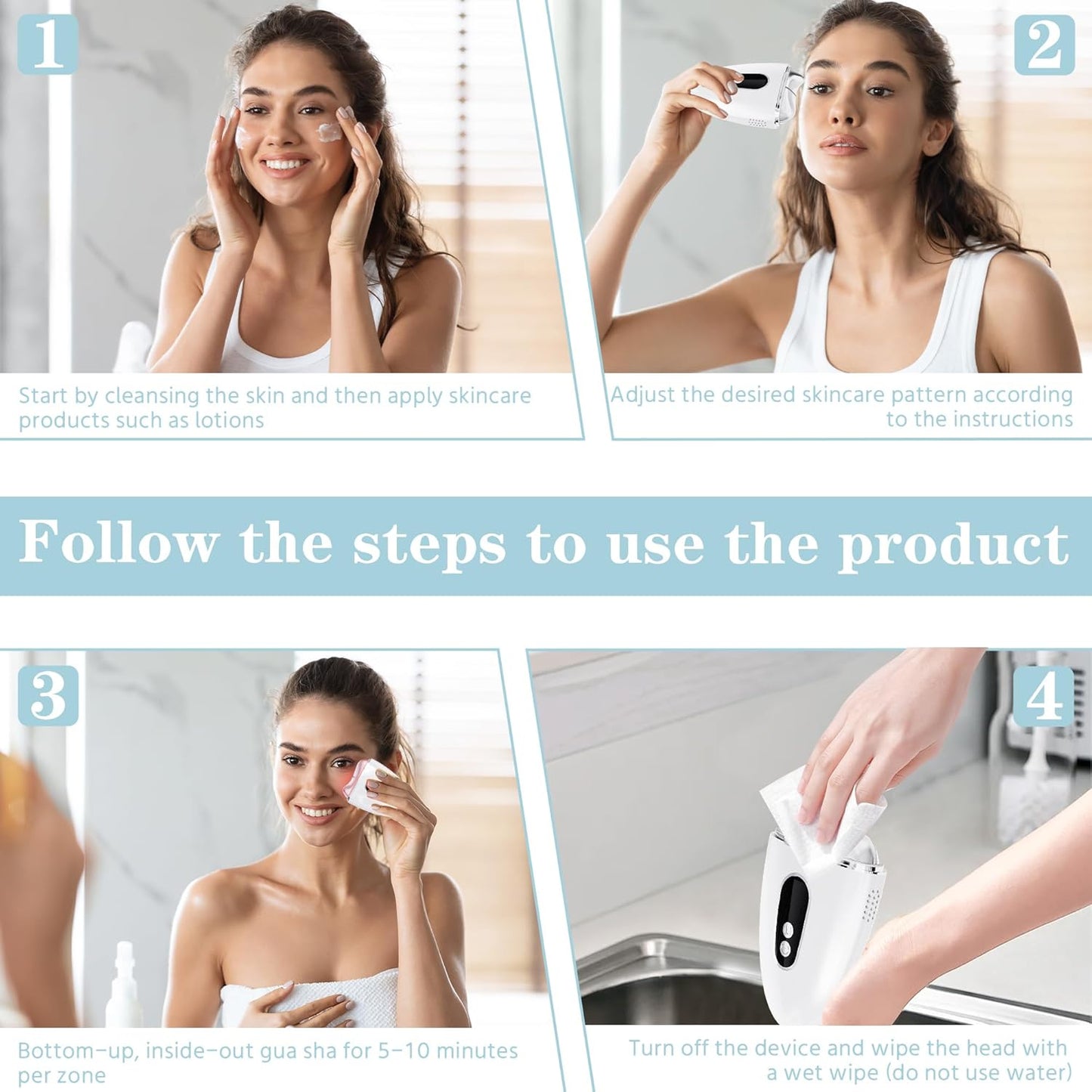 1

Start by cleansing the skin and then apply skincare products such as lotions

2

Adjust the desired skincare pattern according to the instructions

Follow the steps to use the product

3

Bottom-up, inside-out gua sha for 5-10 minutes per zone

4

Turn off the device and wipe the head with a wet wipe (do not use water)