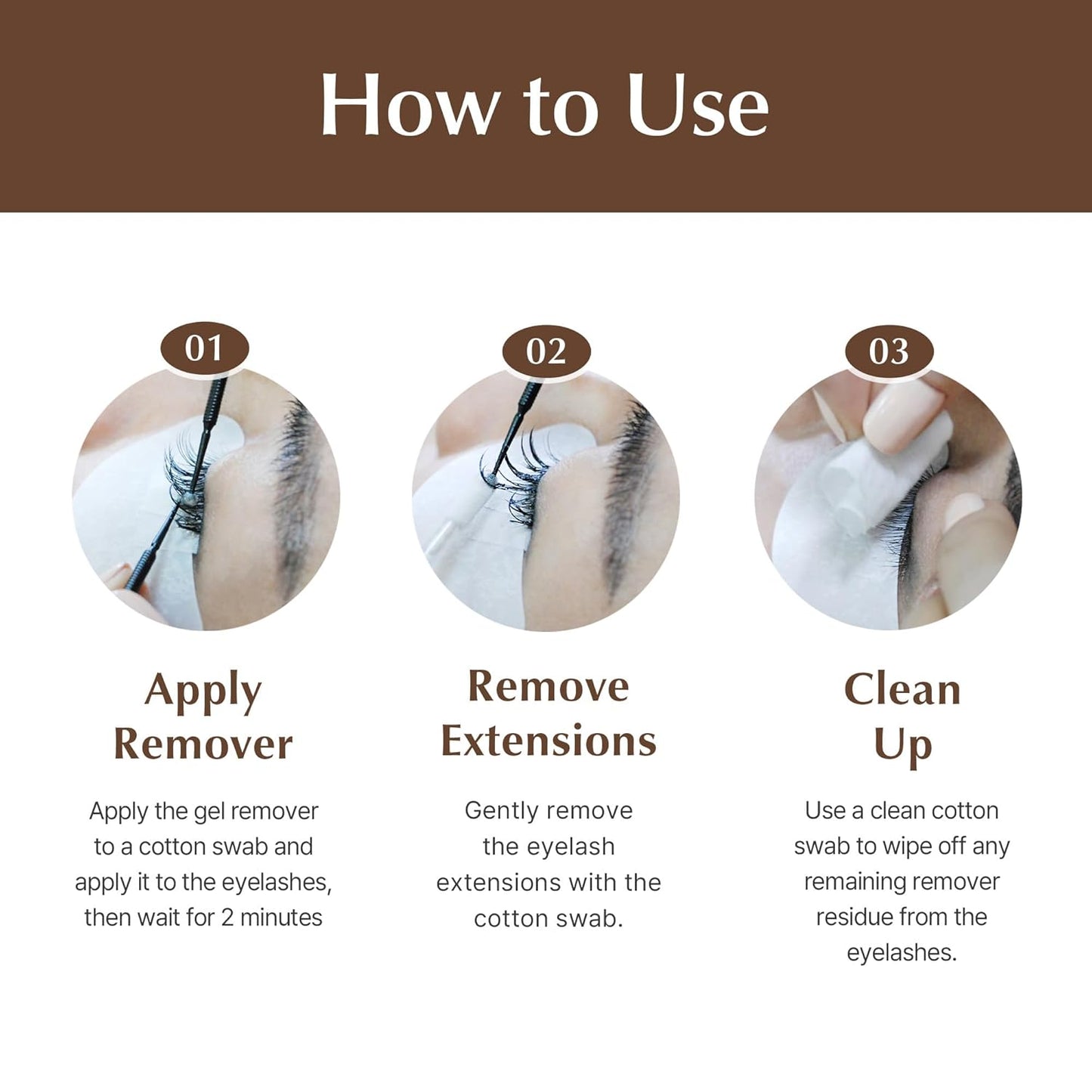 How to Use

01

Apply Remover

Apply the gel remover to a cotton swab and apply it to the eyelashes, then wait for 2 minutes

02

Remove Extensions

Gently remove the eyelash extensions with the cotton swab.

03

Clean Up

Use a clean cotton swab to wipe off any remaining remover residue from the eyelashes.